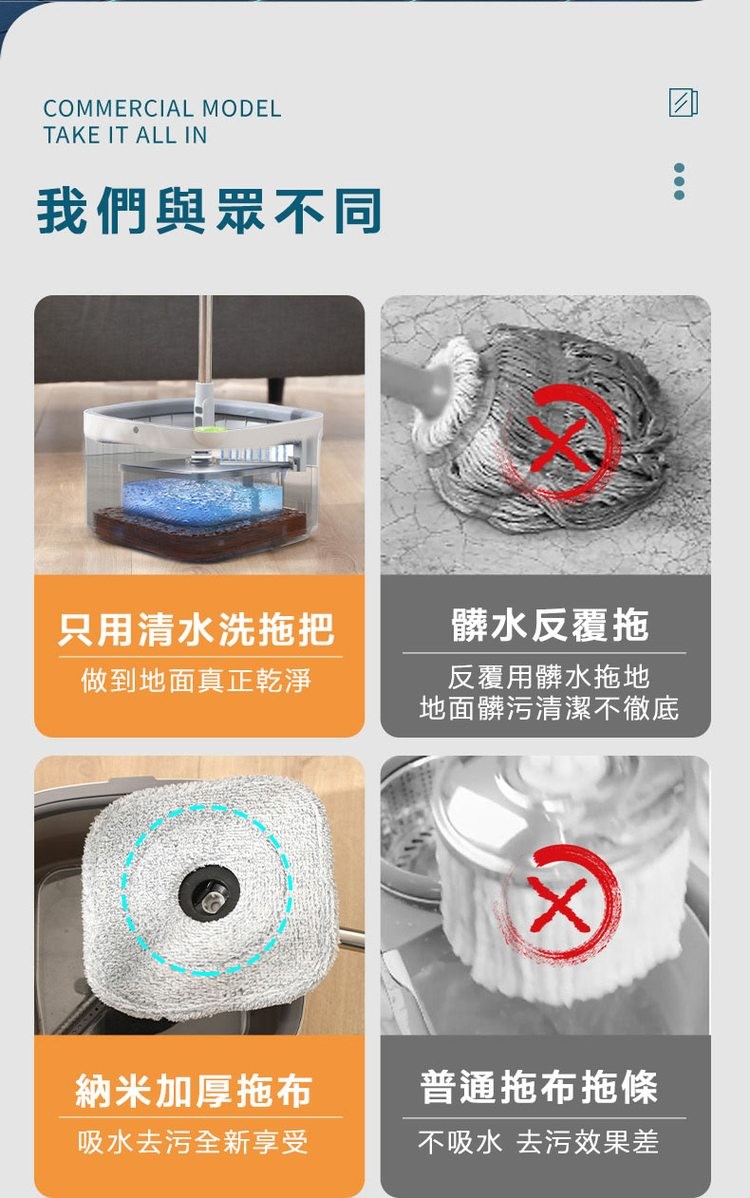 COMMERCIAL MODEL
TAKE IT ALL IN

我們與眾不同

只用清水洗拖把
做到地面真正乾淨

髒水反覆拖
反覆用髒水拖地
地面髒污清潔不徹底

納米加厚拖布
吸水去污全新享受

普通拖布拖條
不吸水 去污效果差