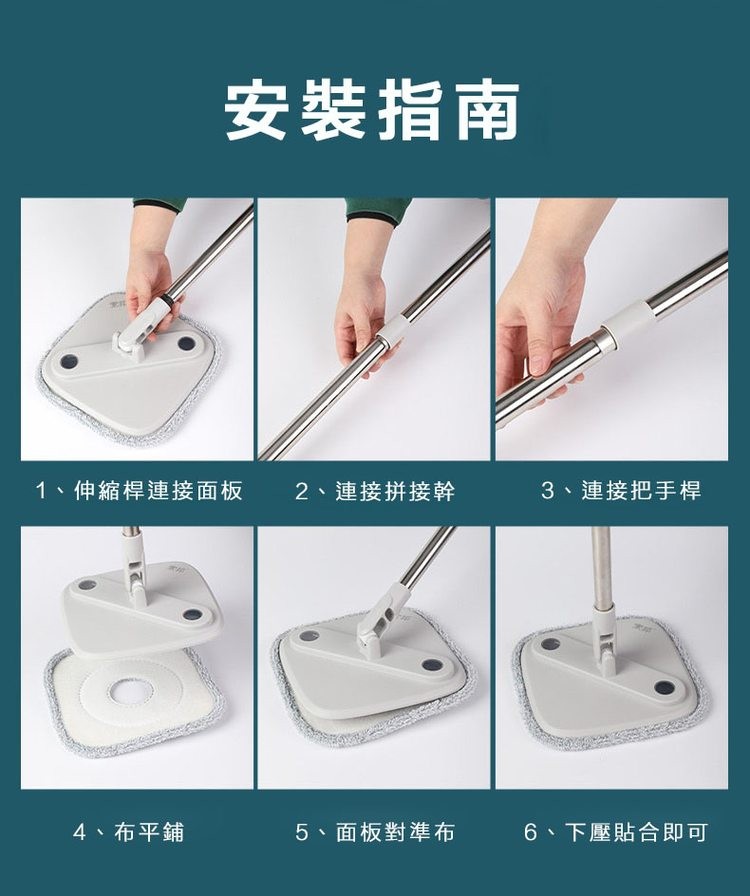 安裝指南

1、伸縮桿連接面板

2、連接拼接幹

3、連接把手桿

4、布平鋪

5、面板對準布

6、下壓貼合即可