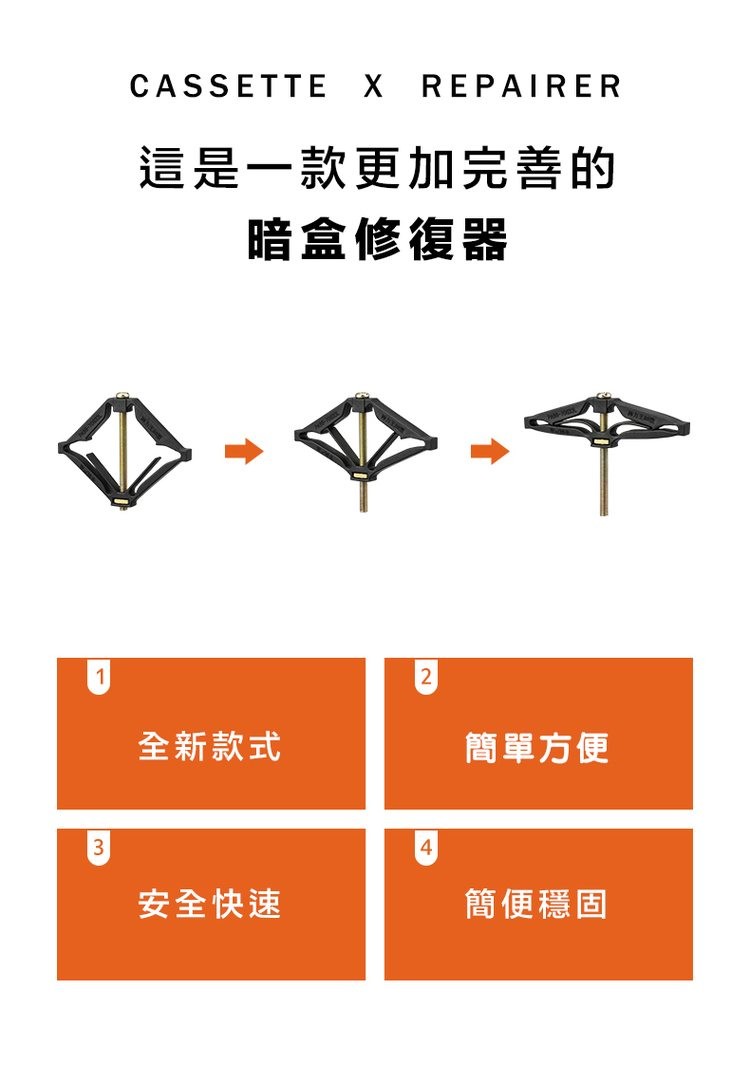 CASSETTE X REPAIRER

這是一款更加完善的
暗盒修復器

1
全新款式

2
簡單方便

3
安全快速

4
簡便穩固