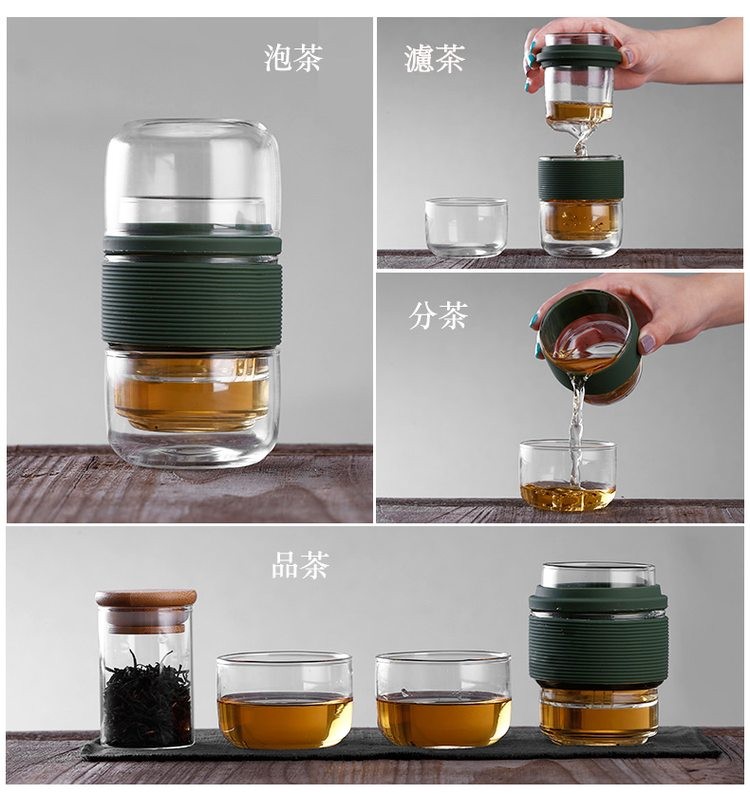 泡茶

濾茶

分茶

品茶