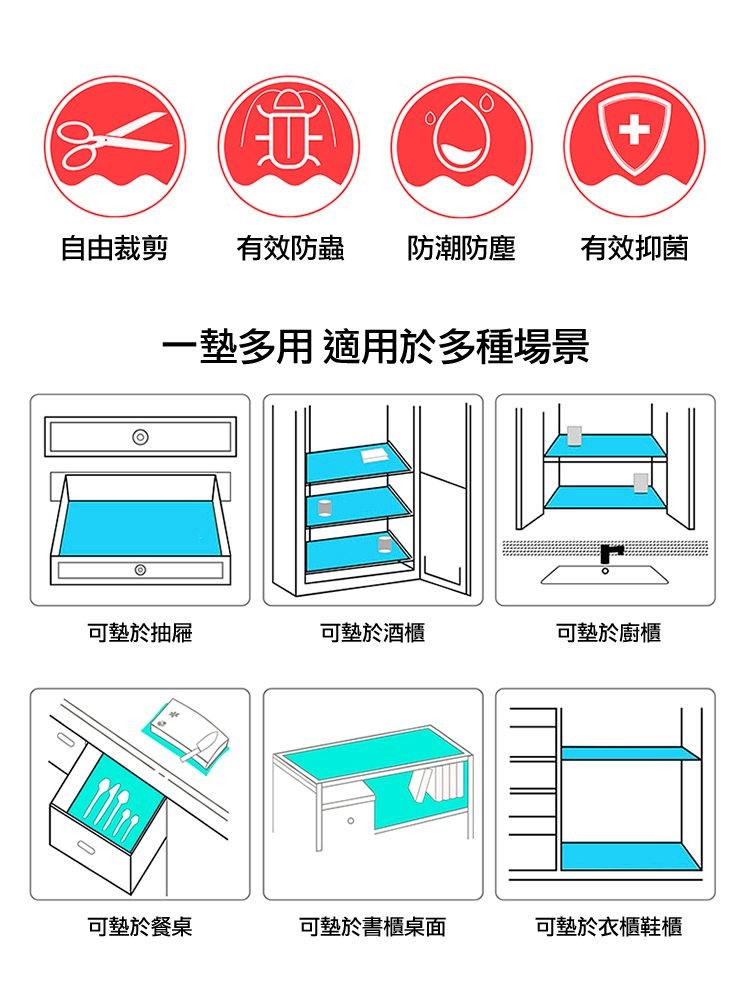 自由裁剪　有效防蟲　防潮防塵　有效抑菌

一墊多用 適用於多種場景

可墊於抽屜　可墊於酒櫃　可墊於廚櫃

可墊於餐桌　可墊於書櫃桌面　可墊於衣櫃鞋櫃