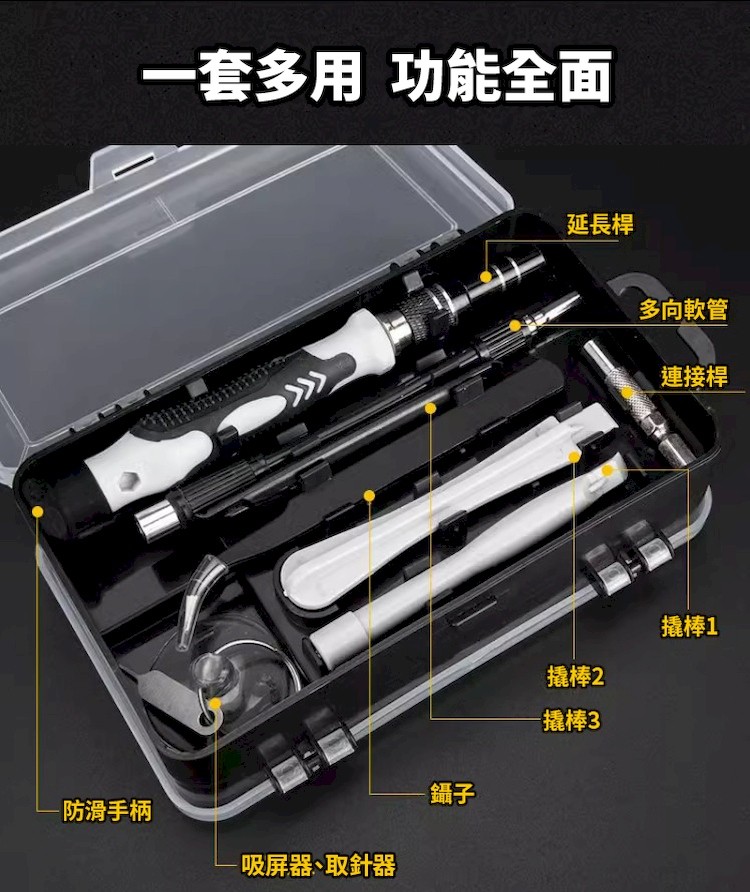 一套多用 功能全面

延長桿

多向軟管

連接桿

撬棒1

撬棒2

撬棒3

鑷子

防滑手柄

吸屏器、取針器