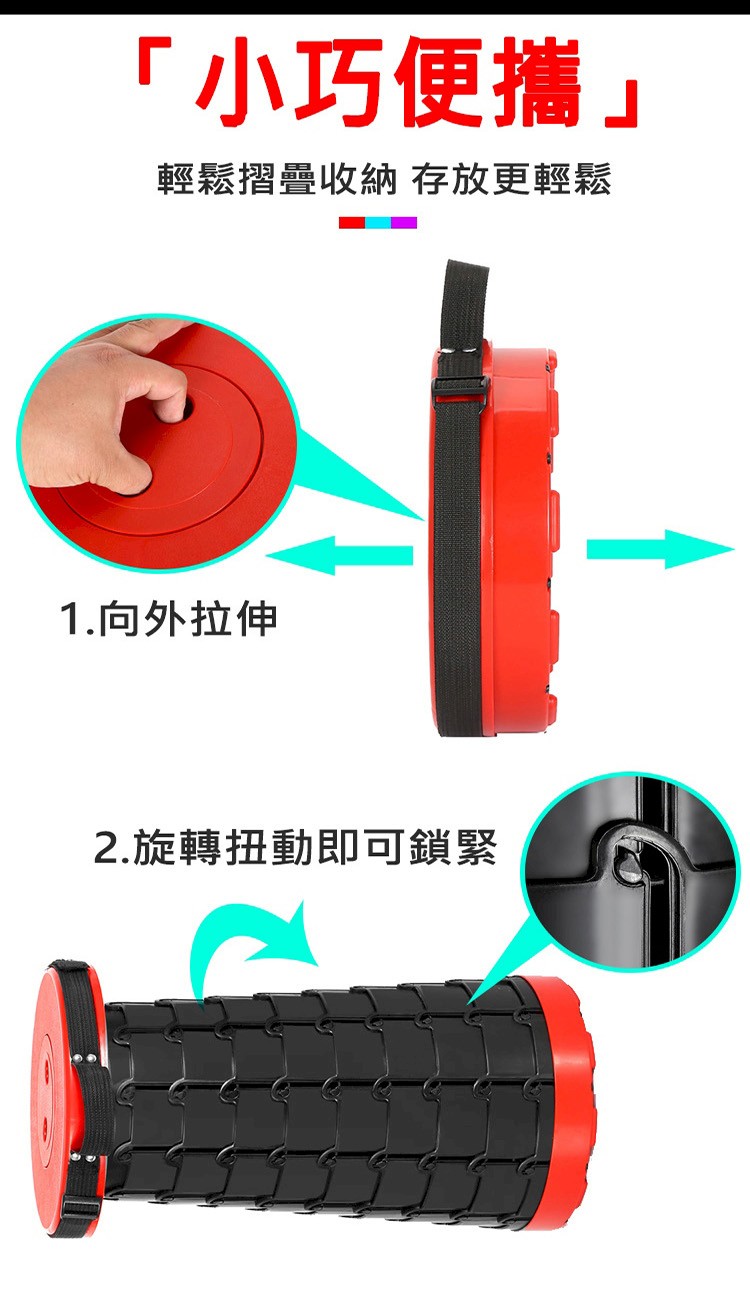 「小巧便攜」

輕鬆摺疊收納 存放更輕鬆

1.向外拉伸

2.旋轉扭動即可鎖緊