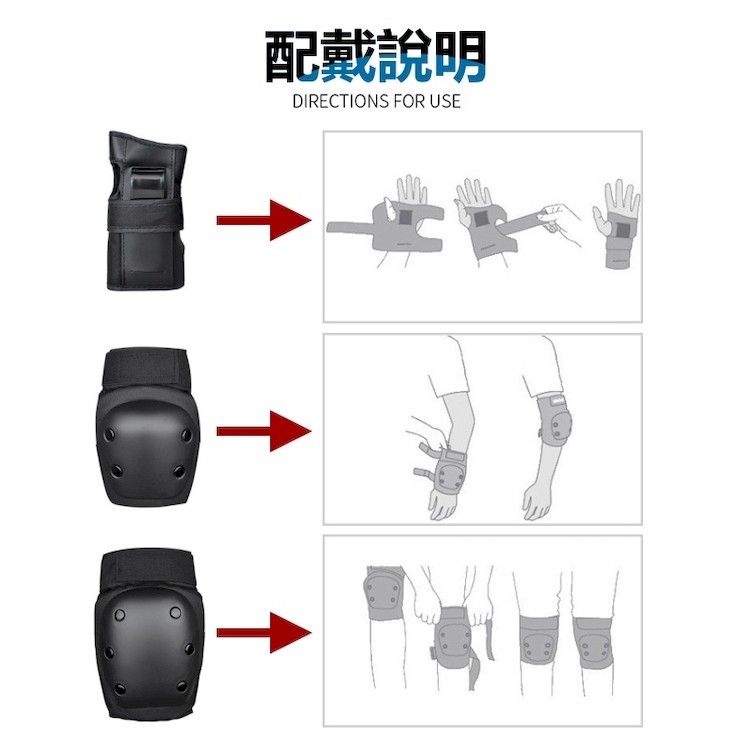 配戴說明
DIRECTIONS FOR USE