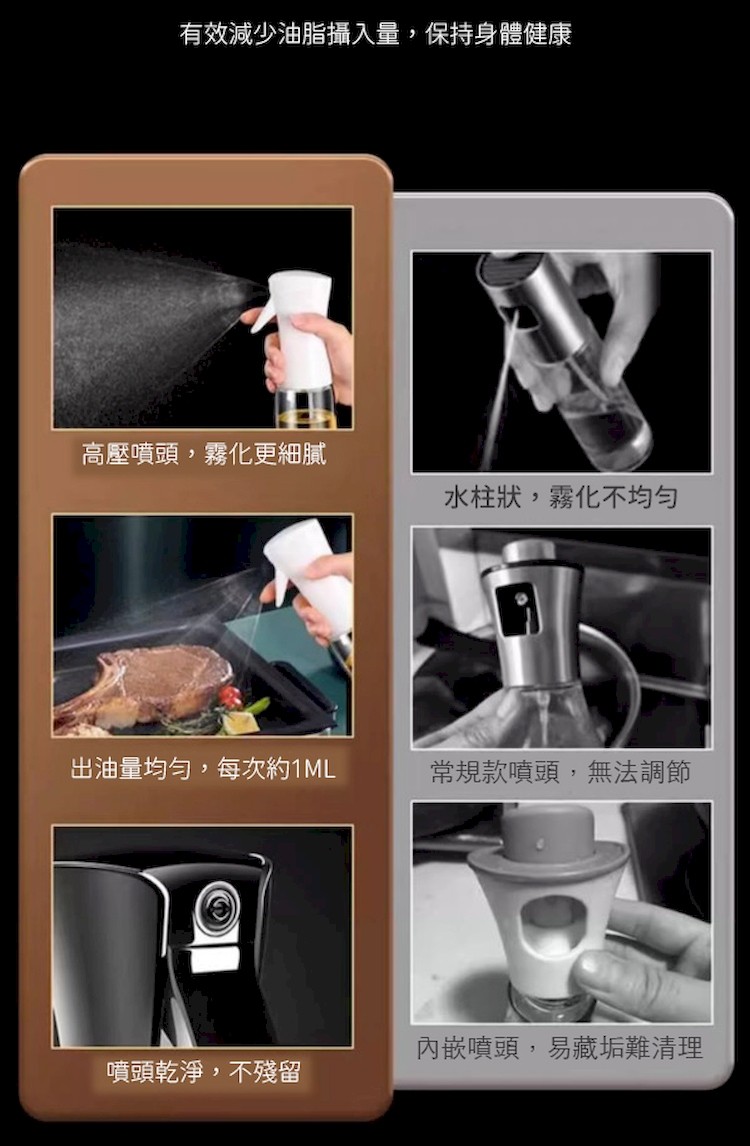 有效減少油脂攝入量，保持身體健康

高壓噴頭，霧化更細膩

出油量均勻，每次約1ML

噴頭乾淨，不殘留

水柱狀，霧化不均勻

常規款噴頭，無法調節

內嵌噴頭，易藏垢難清理