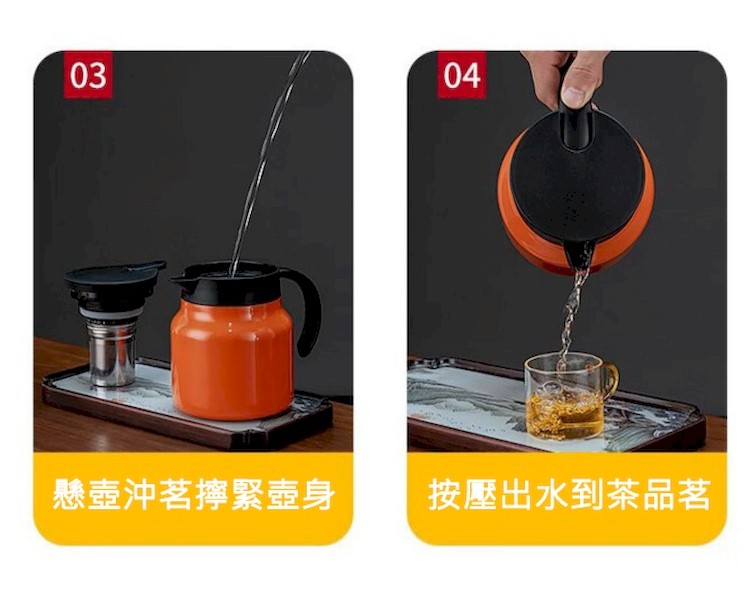 03

懸壺沖茗擰緊壺身

04

按壓出水到茶品茗