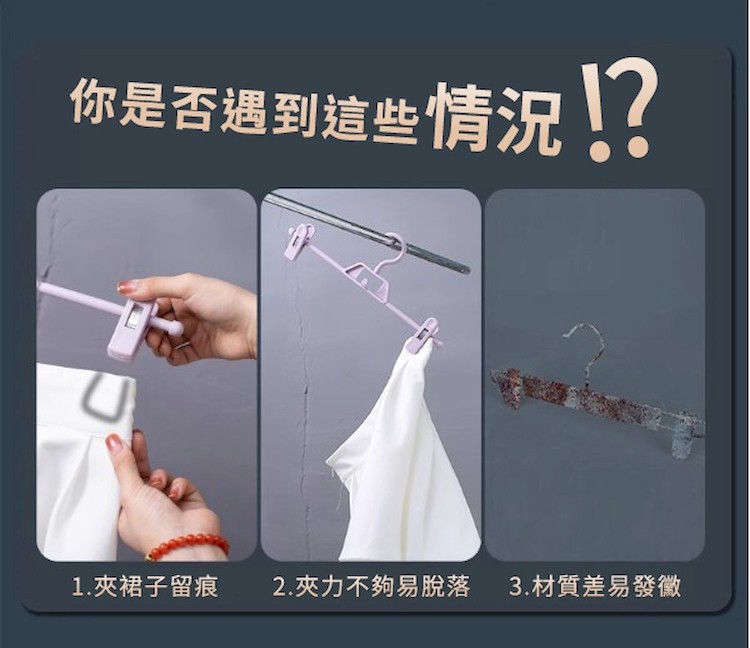 你是否遇到這些情況!?

1.夾裙子留痕

2.夾力不夠易脫落

3.材質差易發黴