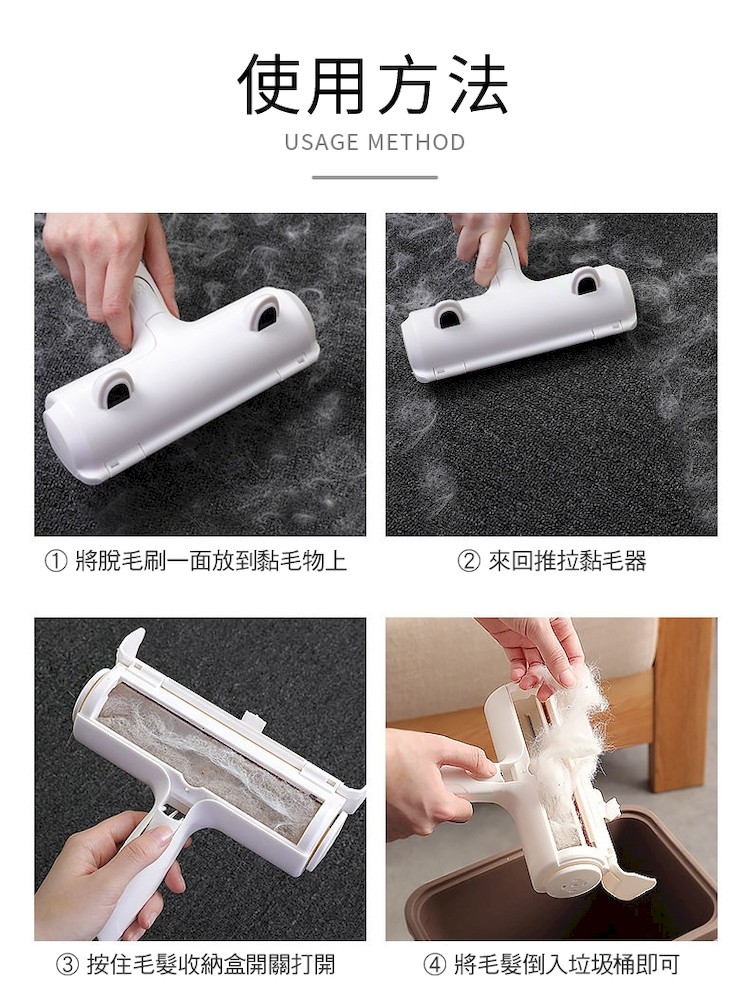 使用方法

USAGE METHOD

① 將脫毛刷一面放到黏毛物上

② 來回推拉黏毛器

③ 按住毛髮收納盒開關打開

④ 將毛髮倒入垃圾桶即可