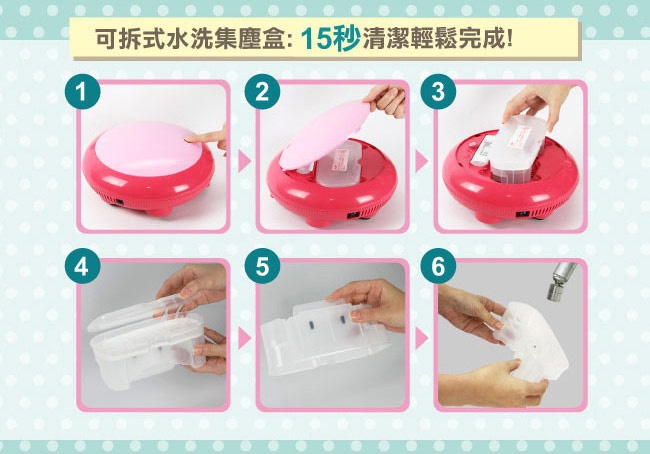 可拆式水洗集塵盒: 15秒清潔輕鬆完成!

1

2

3

4

5

6