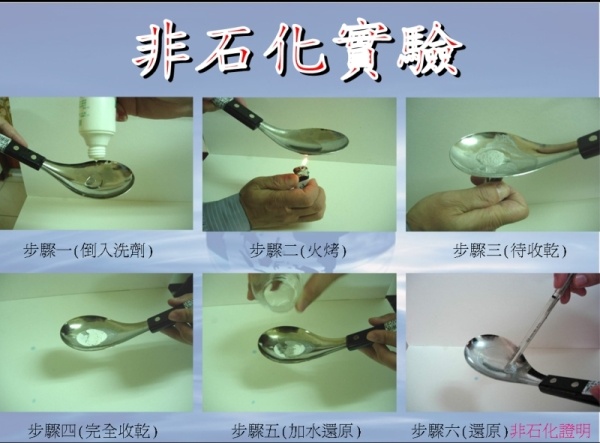 非石化實驗

步驟一(倒入洗劑)

步驟二(火烤)

步驟三(待收乾)

步驟四(完全收乾)

步驟五(加水還原)

步驟六(還原)非石化證明