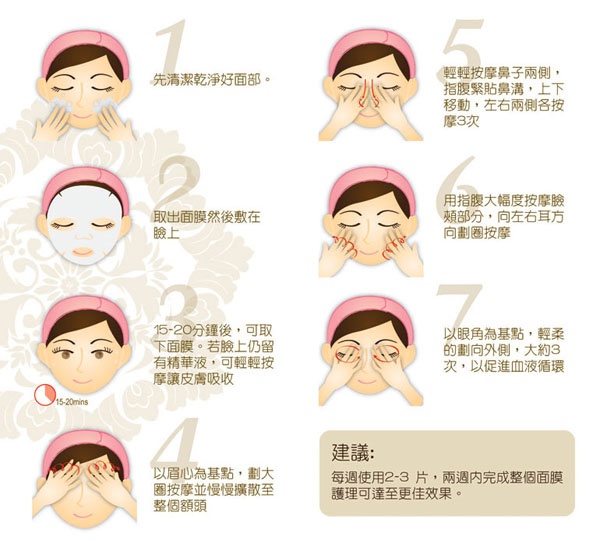 1
先清潔乾淨好面部。

2
取出面膜然後敷在臉上

3
15-20分鐘後，可取下面膜。若臉上仍留有精華液，可輕輕按摩讓皮膚吸收

15-20mins

4
以眉心為基點，劃大圈按摩並慢慢擴散至整個額頭

5
輕輕按摩鼻子兩側，指腹緊貼鼻溝，上下移動，左右兩側各按摩3次

6
用指腹大幅度按摩臉頰部分，向左右耳方向劃圈按摩

7
以眼角為基點，輕柔的劃向外側，大約3次，以促進血液循環

建議:
每週使用2-3 片，兩週內完成整個面膜護理可達至更佳效果。