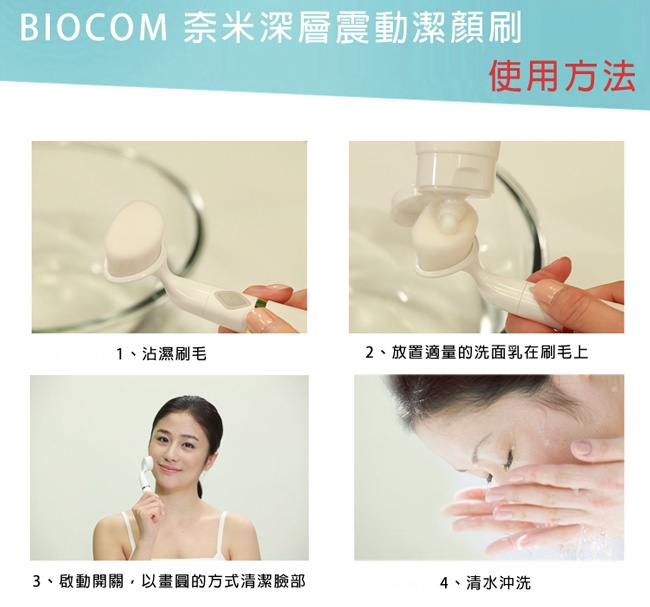 BIOCOM 奈米深層震動潔顏刷

使用方法

1、沾濕刷毛

2、放置適量的洗面乳在刷毛上

3、啟動開關，以畫圓的方式清潔臉部

4、清水沖洗