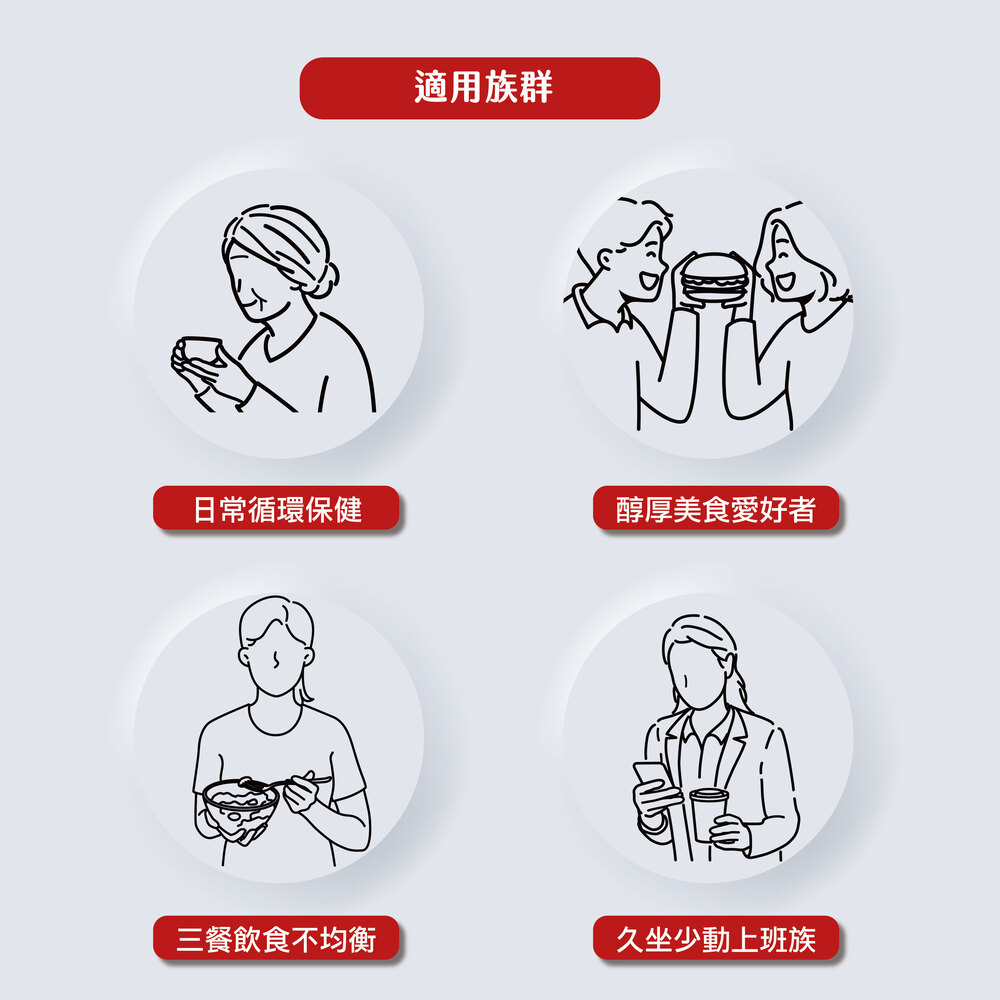 適用族群

日常循環保健

醇厚美食愛好者

三餐飲食不均衡

久坐少動上班族