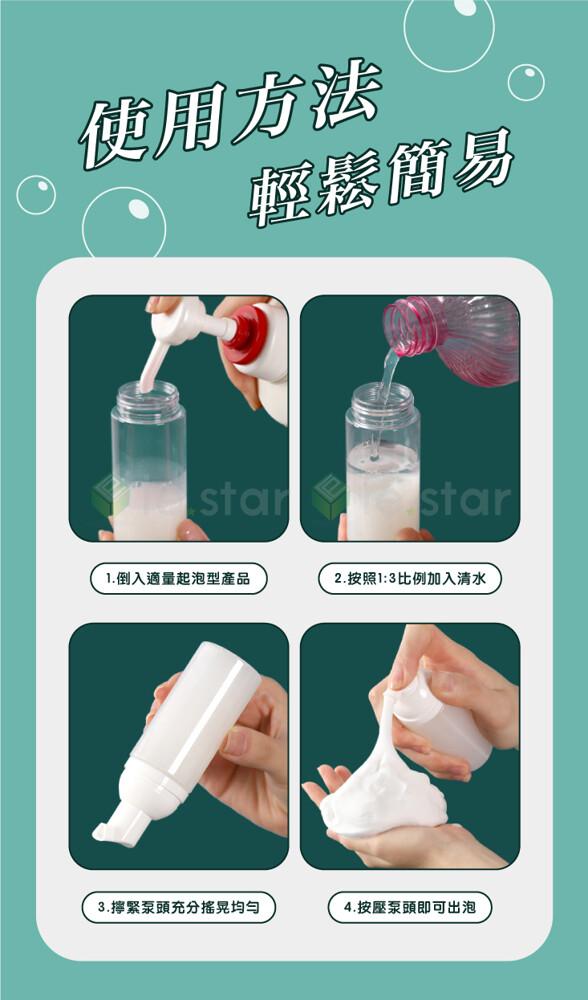 使用方法
輕鬆簡易

star

star

1.倒入適量起泡型產品

2.按照1:3比例加入清水

3.擰緊泵頭充分搖晃均勻

4.按壓泵頭即可出泡