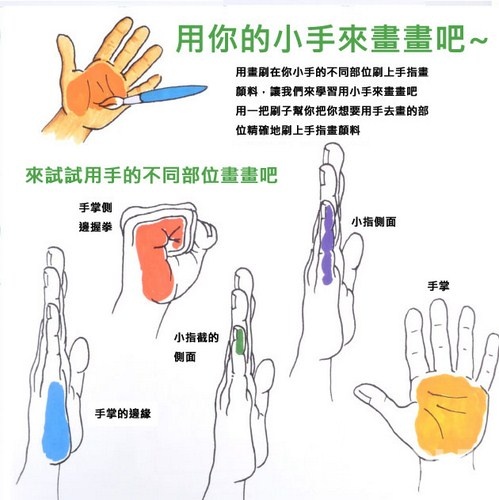 用你的小手來畫畫吧~

用畫刷在你小手的不同部位刷上手指畫顏料，讓我們來學習用小手來畫畫吧
用一把刷子幫你把你想要用手去畫的部位精確地刷上手指畫顏料

來試試用手的不同部位畫畫吧

手掌側邊握拳

小指側面

手掌

小指截的側面

手掌的邊緣