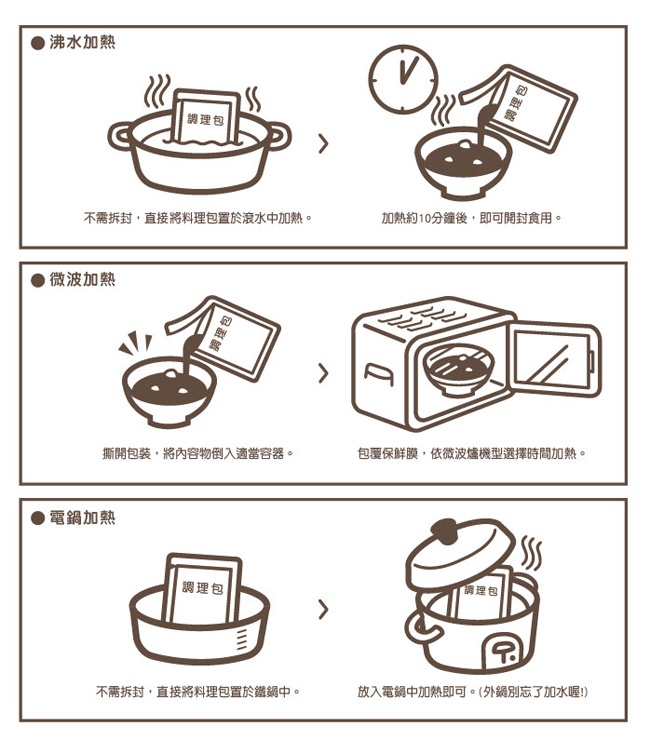 ● 沸水加熱

調理包

>

調理包

不需拆封，直接將料理包置於滾水中加熱。

加熱約10分鐘後，即可開封食用。

● 微波加熱

調理包

>

撕開包裝，將內容物倒入適當容器。

包覆保鮮膜，依微波爐機型選擇時間加熱。

● 電鍋加熱

調理包

>

調理包

不需拆封，直接將料理包置於鐵鍋中。

放入電鍋中加熱即可。(外鍋別忘了加水喔!)