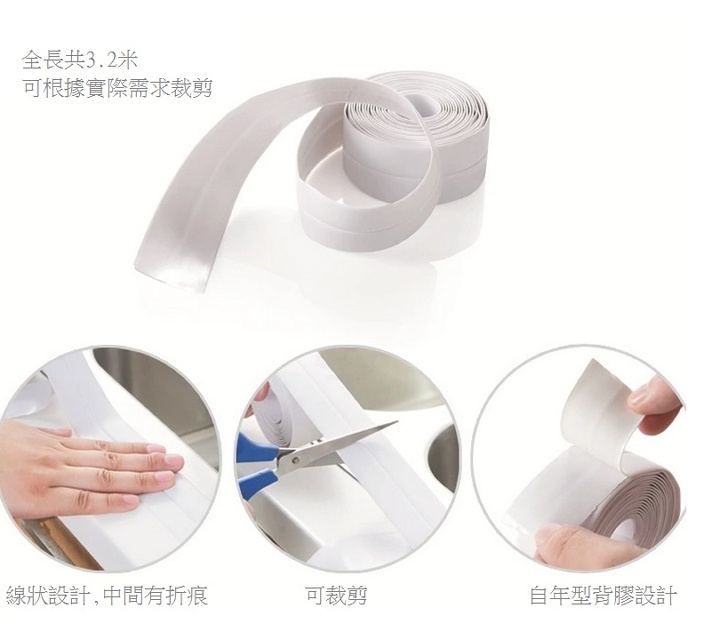 全長共3.2米
可根據實際需求裁剪

線狀設計,中間有折痕

可裁剪

自年型背膠設計