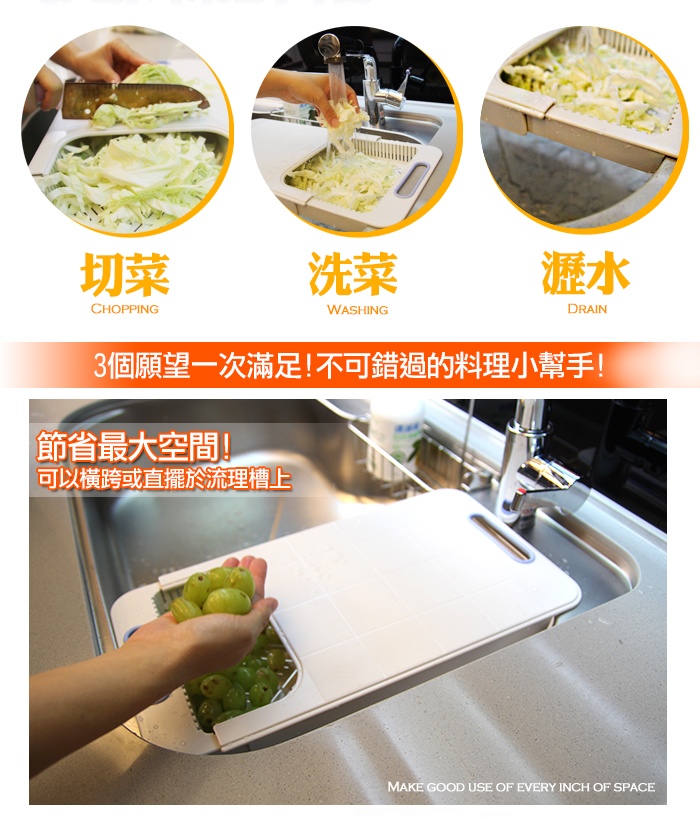 切菜
CHOPPING

洗菜
WASHING

瀝水
DRAIN

3個願望一次滿足!不可錯過的料理小幫手!

節省最大空間!
可以橫跨或直擺於流理槽上

MAKE GOOD USE OF EVERY INCH OF SPACE