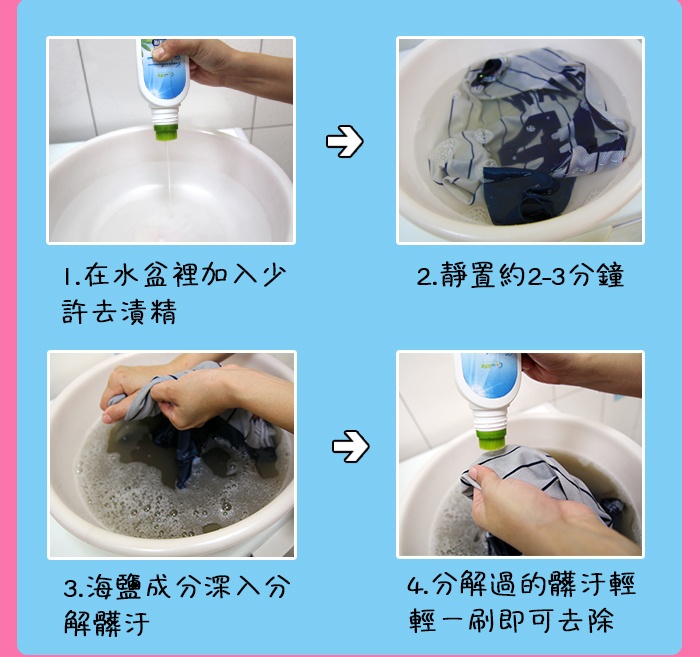 1.在水盆裡加入少許去漬精

2.靜置約2-3分鐘

3.海鹽成分深入分解髒汙

4.分解過的髒汙輕輕一刷即可去除