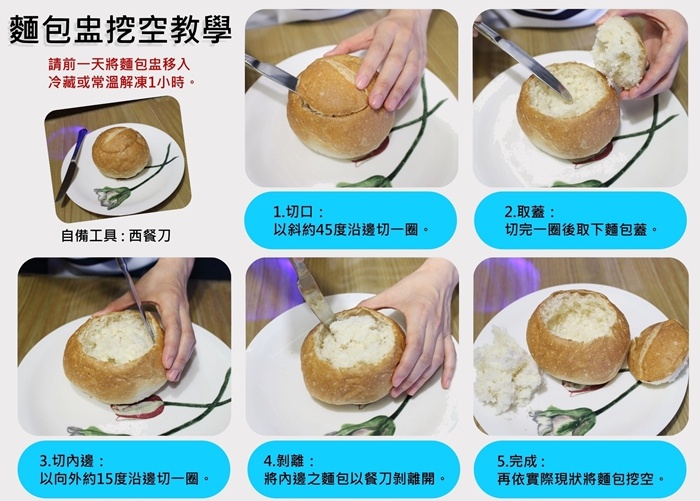 麵包盅挖空教學

請前一天將麵包盅移入冷藏或常溫解凍1小時。

自備工具：西餐刀

1.切口：
以斜約45度沿邊切一圈。

2.取蓋：
切完一圈後取下麵包蓋。

3.切內邊：
以向外約15度沿邊切一圈。

4.剝離：
將內邊之麵包以餐刀剝離開。

5.完成：
再依實際現狀將麵包挖空。