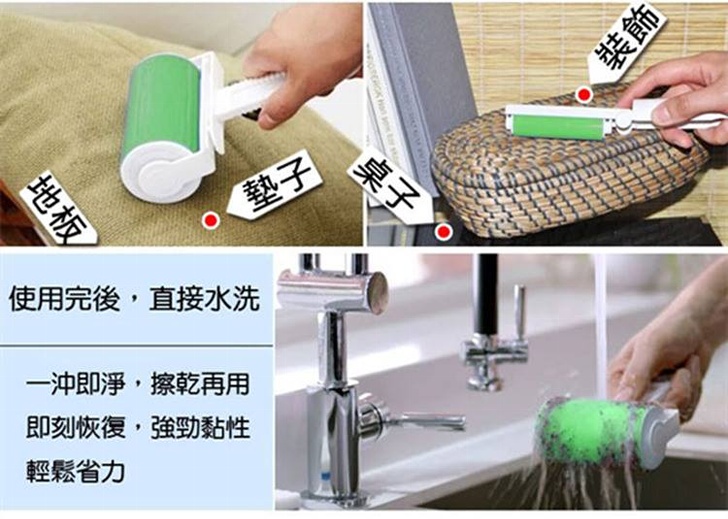 地板

墊子

桌子

裝飾

使用完後，直接水洗

一沖即淨，擦乾再用
即刻恢復，強勁黏性
輕鬆省力