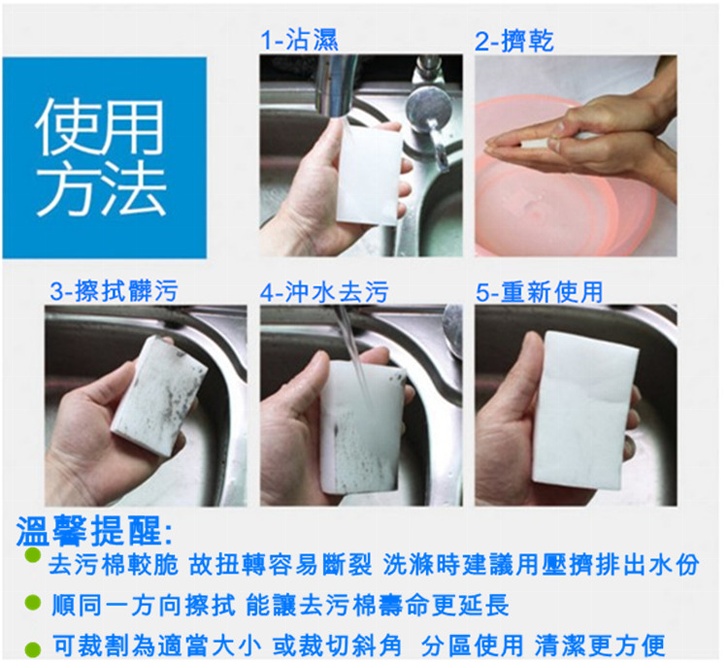 使用方法

1-沾濕

2-擠乾

3-擦拭髒污

4-沖水去污

5-重新使用

溫馨提醒:

去污棉較脆 故扭轉容易斷裂 洗滌時建議用壓擠排出水份

順同一方向擦拭 能讓去污棉壽命更延長

可裁割為適當大小 或裁切斜角 分區使用 清潔更方便