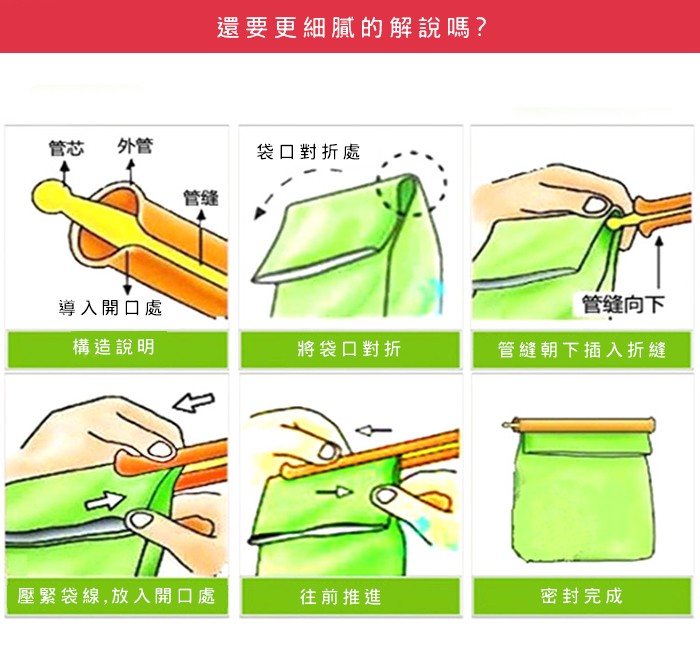 還要更細膩的解說嗎?

管芯
外管
管縫
導入開口處
構造說明

袋口對折處
將袋口對折

管縫向下
管縫朝下插入折縫

壓緊袋線,放入開口處

往前推進

密封完成