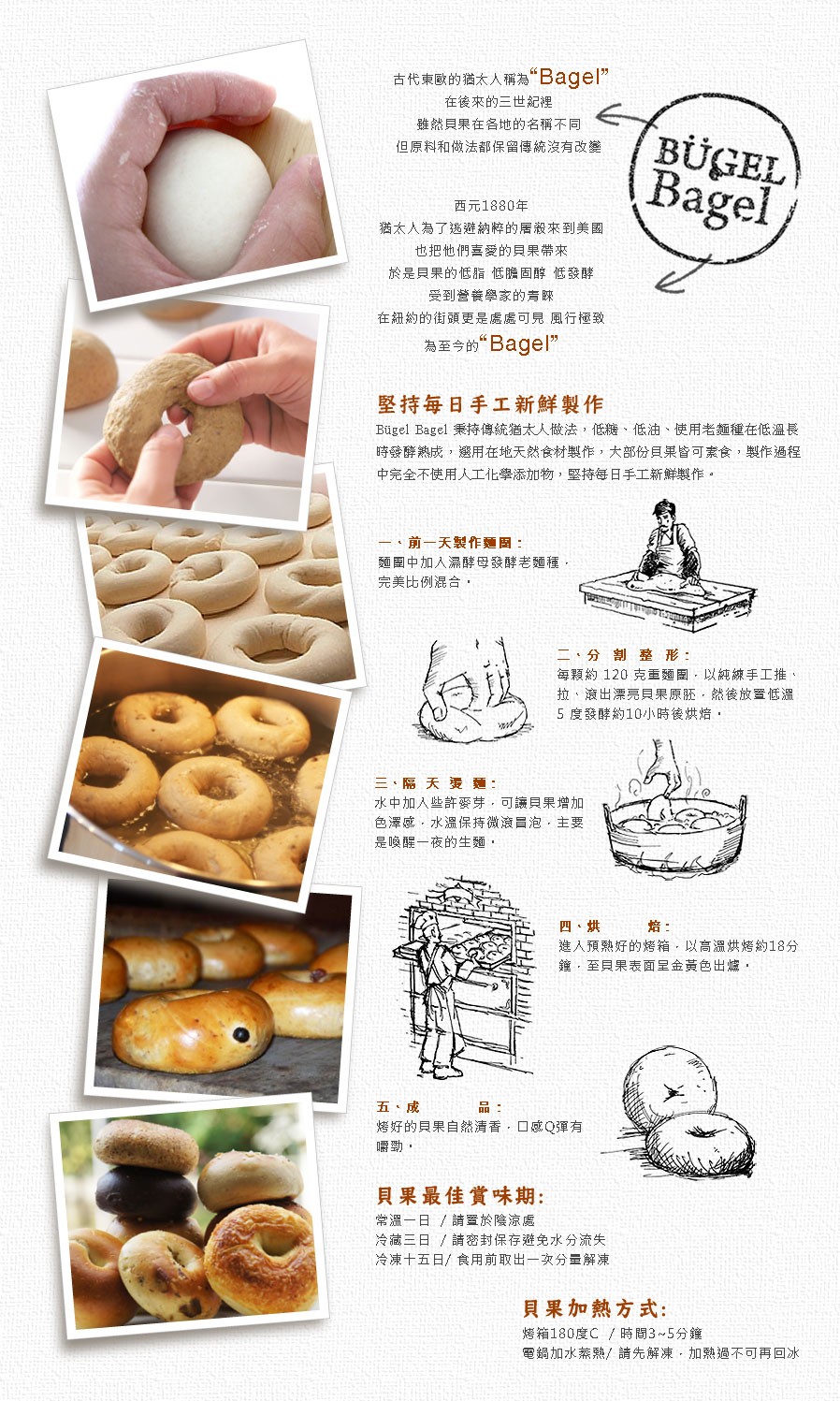 古代東歐的猶太人稱為“Bagel”
在後來的三世紀裡
雖然貝果在各地的名稱不同
但原料和做法都保留傳統沒有改變

BÜGEL Bagel

西元1880年
猶太人為了逃避納粹的屠殺來到美國
也把他們喜愛的貝果帶來
於是貝果的低脂 低膽固醇 低發酵
受到營養學家的青睞
在紐約的街頭更是處處可見 風行極致
為至今的“Bagel”

堅持每日手工新鮮製作

Bügel Bagel 秉持傳統猶太人做法，低糖、低油、使用老麵種在低溫長時發酵熟成，選用在地天然食材製作，大部份貝果皆可素食，製作過程中完全不使用人工化學添加物，堅持每日手工新鮮製作。

一、前一天製作麵團：
麵團中加入濕酵母發酵老麵種，完美比例混合。

二、分 割 整 形：
每顆約 120 克重麵團，以純練手工推、拉，滾出漂亮貝果原胚，然後放置低溫 5 度發酵約10小時後烘焙。

三、隔 天 燙 麵：
水中加入些許麥芽，可讓貝果增加色澤感，水溫保持微滾冒泡，主要是喚醒一夜的生麵。

四、烘　焙：
進入預熱好的烤箱，以高溫烘烤約18分鐘，至貝果表面呈金黃色出爐。

五、成　品：
烤好的貝果自然清香，口感Q彈有嚼勁。

貝果最佳賞味期：
常溫一日 / 請置於陰涼處
冷藏三日 / 請密封保存避免水分流失
冷凍十五日/ 食用前取出一次分量解凍

貝果加熱方式：
烤箱180度C / 時間3~5分鐘
電鍋加水蒸熟/ 請先解凍，加熱過不可再回冰