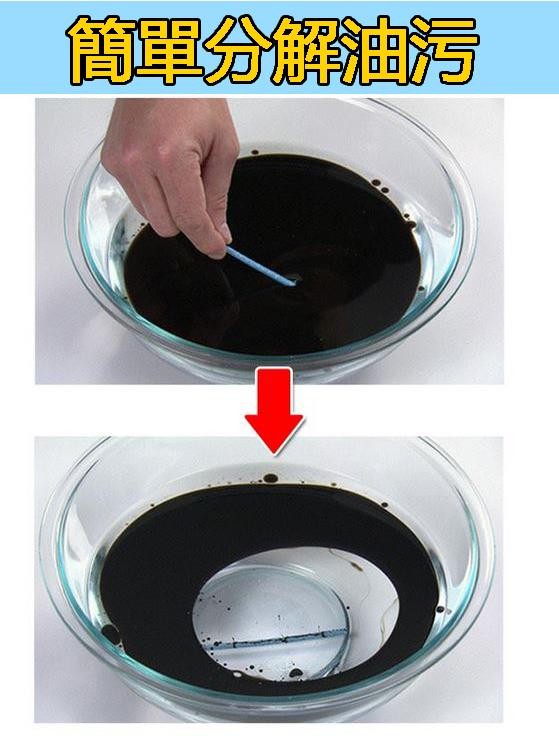 簡單分解油污