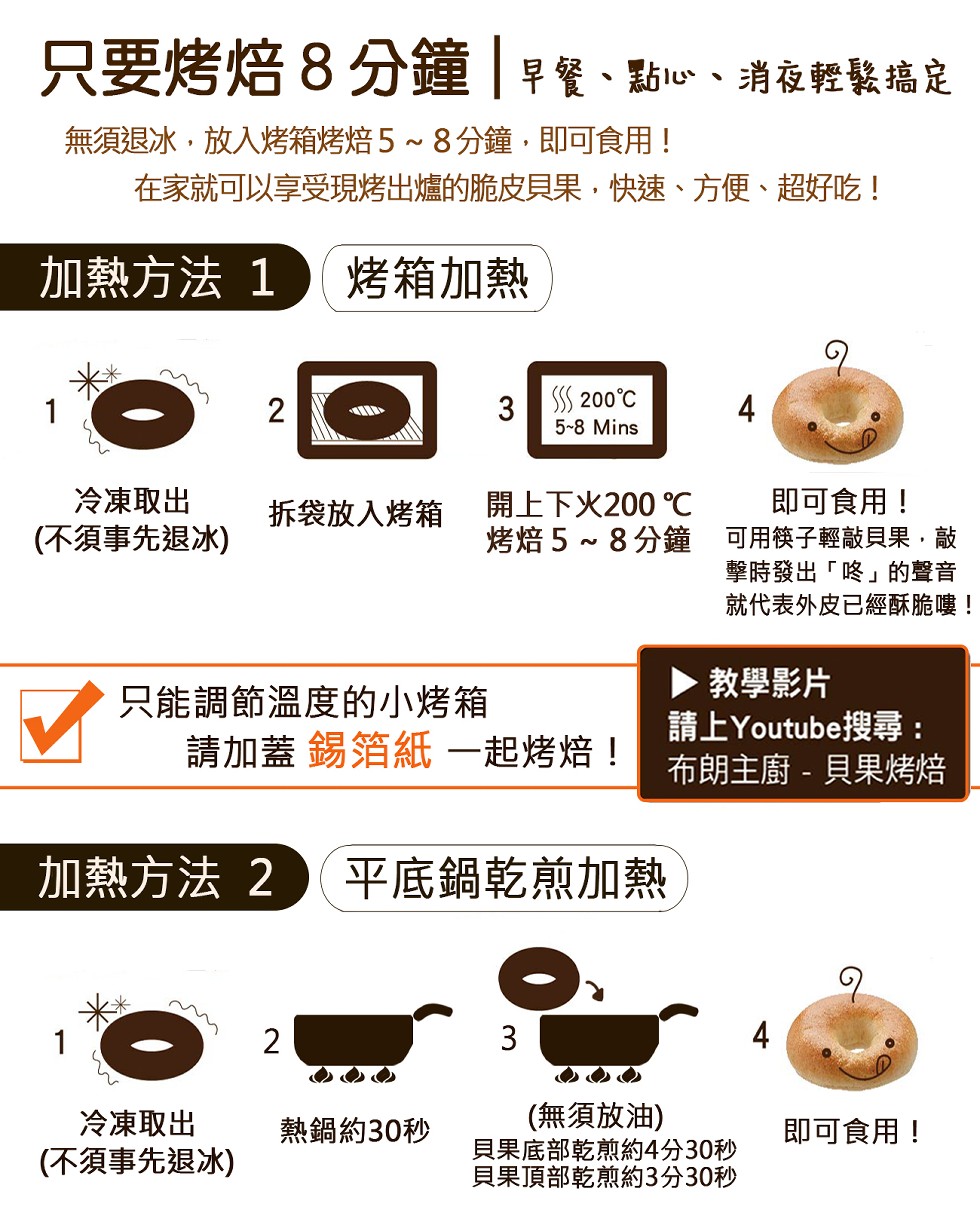 只要烤焙 8 分鐘 | 早餐、點心、消夜輕鬆搞定

無須退冰，放入烤箱烤焙 5 ~ 8 分鐘，即可食用！

在家就可以享受現烤出爐的脆皮貝果，快速、方便、超好吃！

加熱方法 1 烤箱加熱

1

冷凍取出
(不須事先退冰)

2

拆袋放入烤箱

3 200℃ 5~8 Mins

開上下火200 ℃
烤焙 5 ~ 8 分鐘

4

即可食用！
可用筷子輕敲貝果，敲擊時發出「咚」的聲音就代表外皮已經酥脆嘍！

只能調節溫度的小烤箱
請加蓋 錫箔紙 一起烤焙！

▶ 教學影片
請上Youtube搜尋：
布朗主廚 - 貝果烤焙

加熱方法 2 平底鍋乾煎加熱

1

冷凍取出
(不須事先退冰)

2

熱鍋約30秒

3

(無須放油)
貝果底部乾煎約4分30秒
貝果頂部乾煎約3分30秒

4

即可食用！