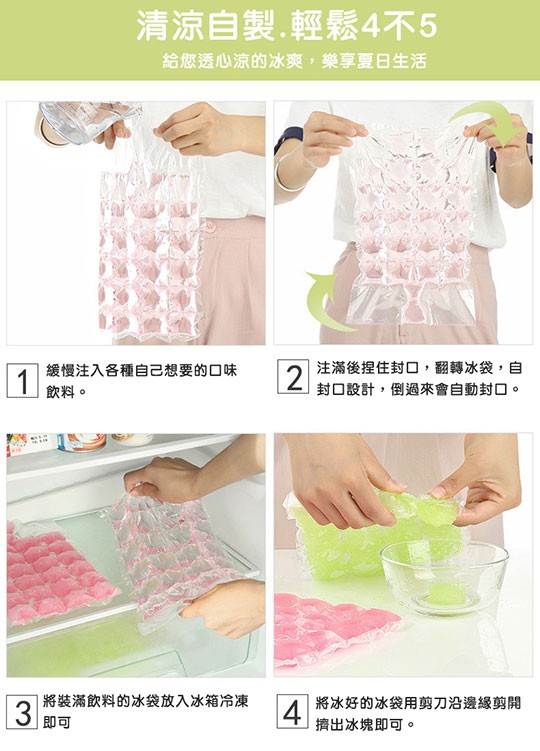 清涼自製.輕鬆4不5

給您透心涼的冰爽，樂享夏日生活

1 緩慢注入各種自己想要的口味飲料。

2 注滿後捏住封口，翻轉冰袋，自封口設計，倒過來會自動封口。

3 將裝滿飲料的冰袋放入冰箱冷凍即可

4 將冰好的冰袋用剪刀沿邊緣剪開擠出冰塊即可。