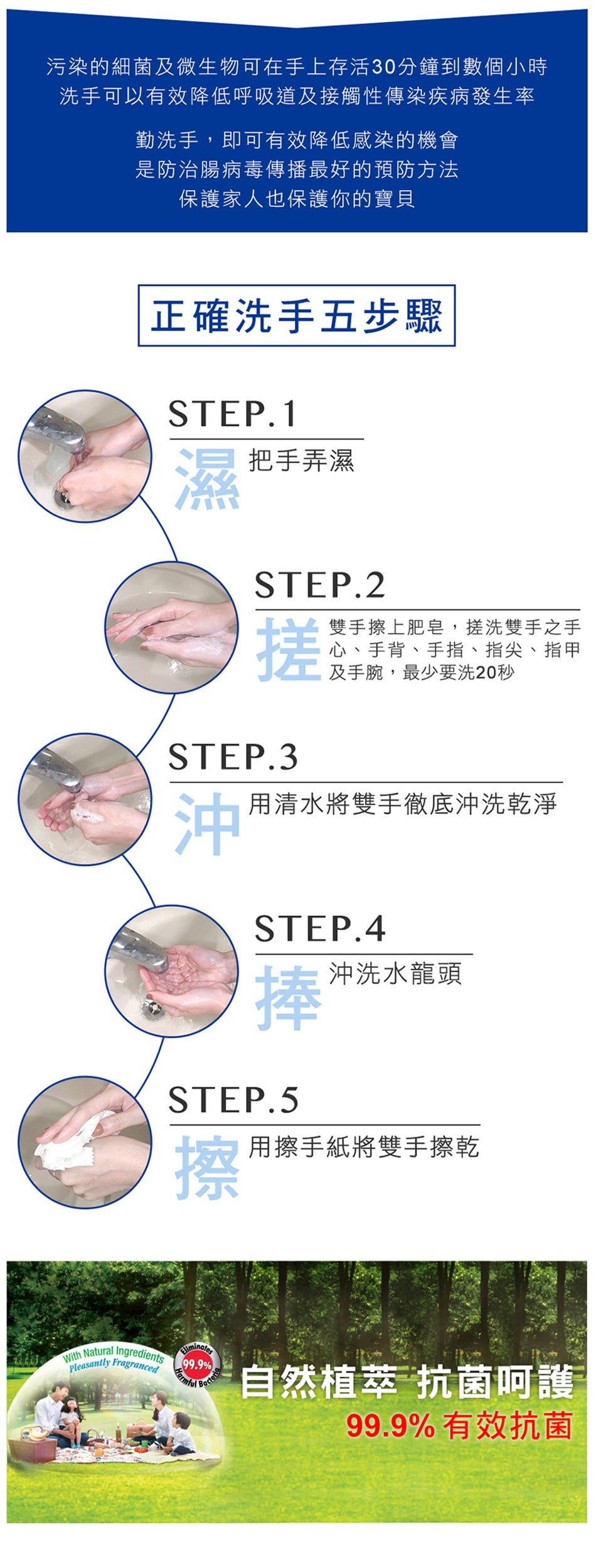 污染的細菌及微生物可在手上存活30分鐘到數個小時
洗手可以有效降低呼吸道及接觸性傳染疾病發生率

勤洗手，即可有效降低感染的機會
是防治腸病毒傳播最好的預防方法
保護家人也保護你的寶貝

正確洗手五步驟

STEP.1
濕 把手弄濕

STEP.2
搓 雙手擦上肥皂，搓洗雙手之手心、手背、手指、指尖、指甲及手腕，最少要洗20秒

STEP.3
沖 用清水將雙手徹底沖洗乾淨

STEP.4
捧 沖洗水龍頭

STEP.5
擦 用擦手紙將雙手擦乾

With Natural Ingredients
Pleasantly Fragranced
Eliminates 99.9% Harmful Bacteria

自然植萃 抗菌呵護
99.9% 有效抗菌