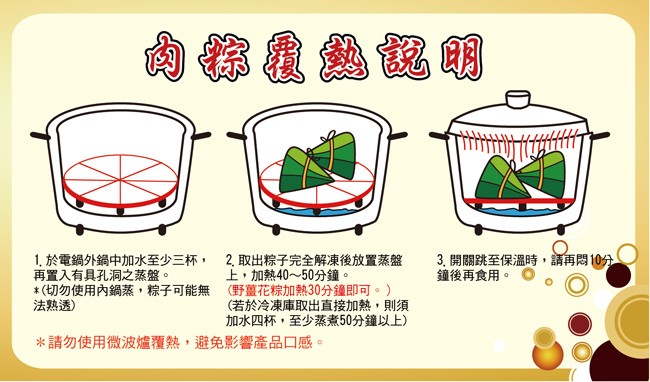 肉粽覆熱說明

1. 於電鍋外鍋中加水至少三杯，再置入有具孔洞之蒸盤。
*(切勿使用內鍋蒸，粽子可能無法熟透)

2. 取出粽子完全解凍後放置蒸盤上，加熱40～50分鐘。
(野薑花粽加熱30分鐘即可。)
(若於冷凍庫取出直接加熱，則須加水四杯，至少蒸煮50分鐘以上)

3. 開關跳至保溫時，請再悶10分鐘後再食用。

＊請勿使用微波爐覆熱，避免影響產品口感。