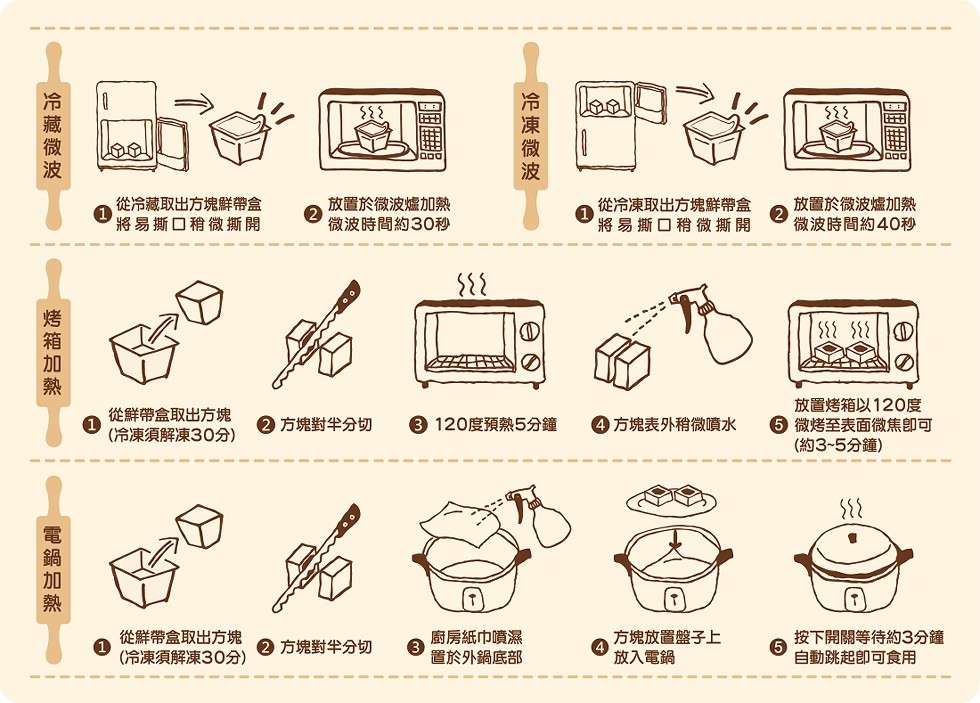 冷藏微波

1 從冷藏取出方塊鮮帶盒 將易撕口稍微撕開

2 放置於微波爐加熱 微波時間約30秒

冷凍微波

1 從冷凍取出方塊鮮帶盒 將易撕口稍微撕開

2 放置於微波爐加熱 微波時間約40秒

烤箱加熱

1 從鮮帶盒取出方塊 (冷凍須解凍30分)

2 方塊對半分切

3 120度預熱5分鐘

4 方塊表外稍微噴水

5 放置烤箱以120度 微烤至表面微焦即可 (約3~5分鐘)

電鍋加熱

1 從鮮帶盒取出方塊 (冷凍須解凍30分)

2 方塊對半分切

3 廚房紙巾噴濕 置於外鍋底部

4 方塊放置盤子上 放入電鍋

5 按下開關等待約3分鐘 自動跳起即可食用