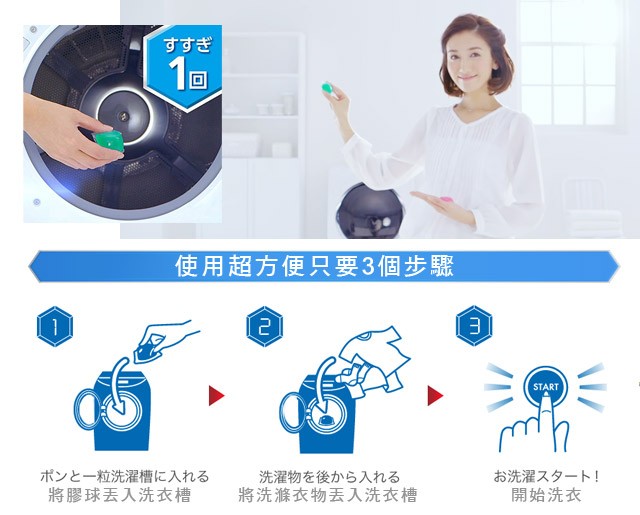 すすぎ
1回

使用超方便只要3個步驟

1

ポンと一粒洗濯槽に入れる
將膠球丟入洗衣槽

2

洗濯物を後から入れる
將洗滌衣物丟入洗衣槽

3

START

お洗濯スタート！
開始洗衣