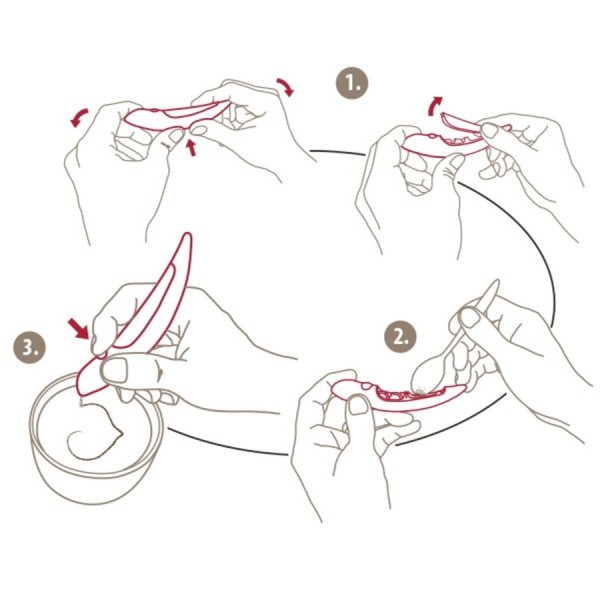 1.

2.

3.