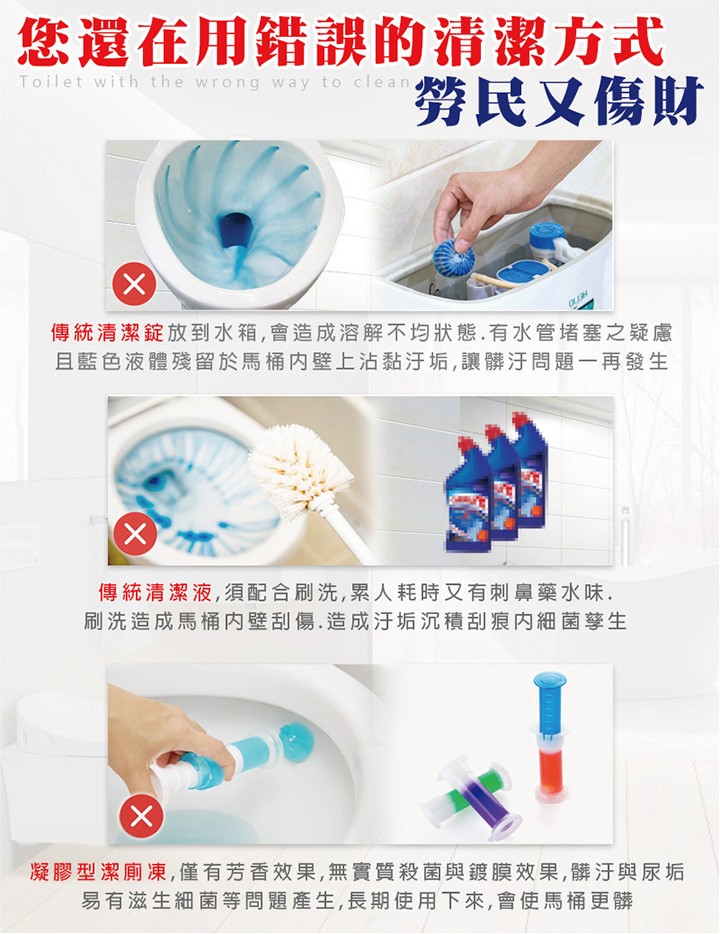 您還在用錯誤的清潔方式
Toilet with the wrong way to clean
勞民又傷財

傳統清潔錠放到水箱,會造成溶解不均狀態.有水管堵塞之疑慮且藍色液體殘留於馬桶內壁上沾黏汙垢,讓髒汙問題一再發生

傳統清潔液,須配合刷洗,累人耗時又有刺鼻藥水味.刷洗造成馬桶內壁刮傷.造成汙垢沉積刮痕內細菌孳生

凝膠型潔廁凍,僅有芳香效果,無實質殺菌與鍍膜效果,髒汙與尿垢易有滋生細菌等問題產生,長期使用下來,會使馬桶更髒