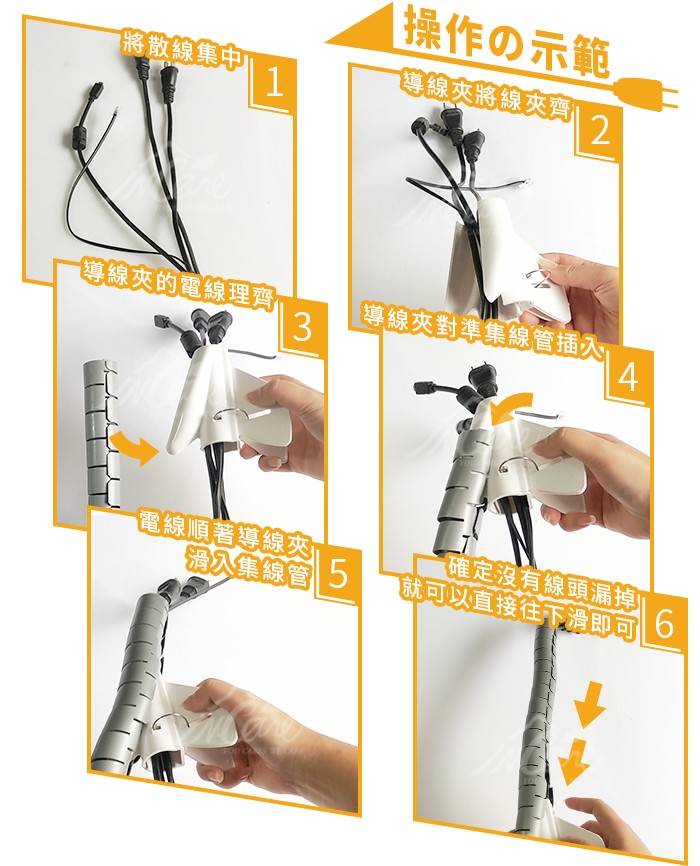 操作の示範

將散線集中
1

導線夾將線夾齊
2

導線夾的電線理齊
3

導線夾對準集線管插入
4

電線順著導線夾
滑入集線管
5

確定沒有線頭漏掉
就可以直接往下滑即可
6