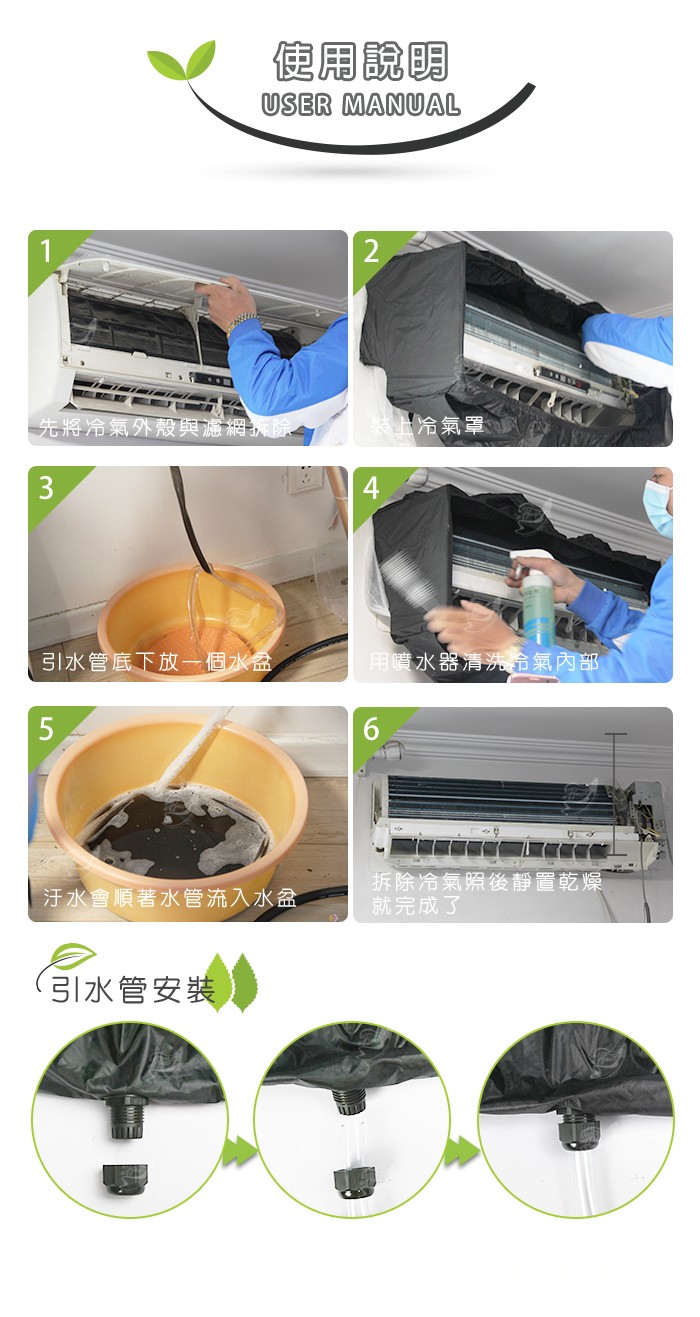 使用說明
USER MANUAL

1
先將冷氣外殼與濾網拆除

2
裝上冷氣罩

3
引水管底下放一個水盆

4
用噴水器清洗冷氣內部

5
汙水會順著水管流入水盆

6
拆除冷氣照後靜置乾燥就完成了

引水管安裝