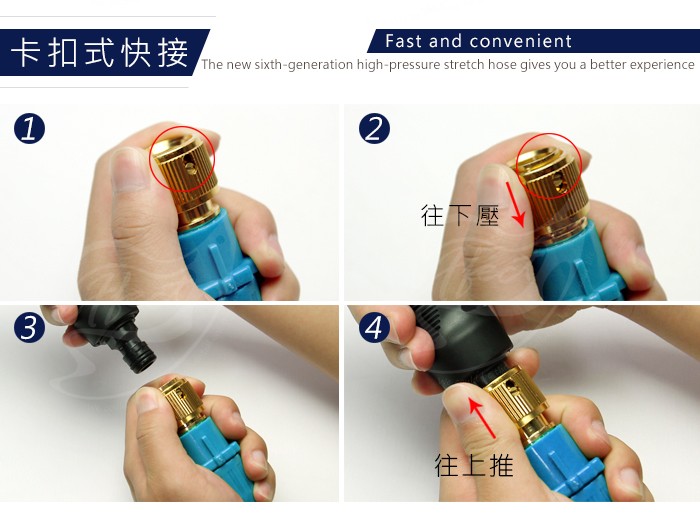 卡扣式快接

Fast and convenient

The new sixth-generation high-pressure stretch hose gives you a better experience

1

2

往下壓

3

4

往上推