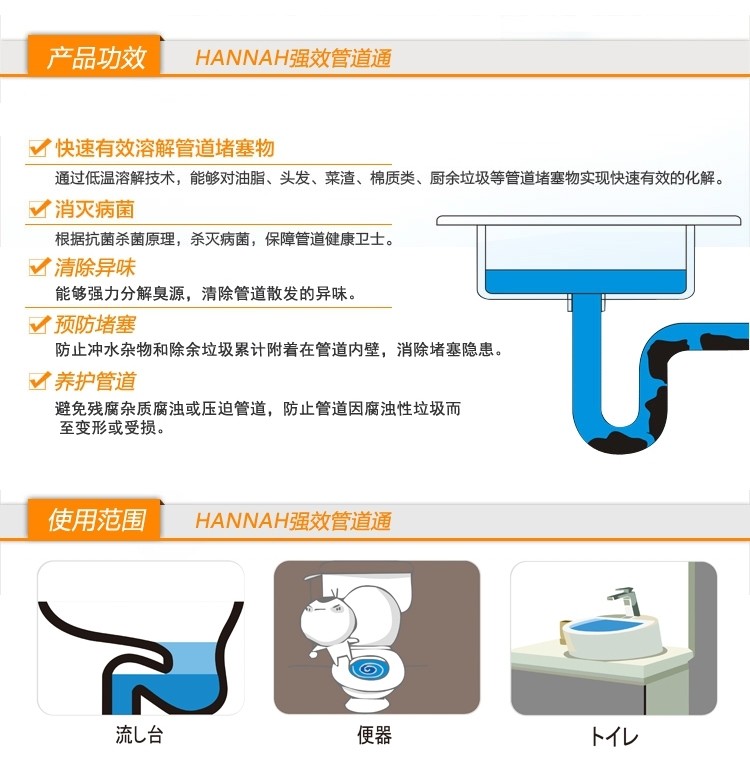 产品功效 HANNAH强效管道通

快速有效溶解管道堵塞物
通过低温溶解技术，能够对油脂、头发、菜渣、棉质类、厨余垃圾等管道堵塞物实现快速有效的化解。

消灭病菌
根据抗菌杀菌原理，杀灭病菌，保障管道健康卫士。

清除异味
能够强力分解臭源，清除管道散发的异味。

预防堵塞
防止冲水杂物和除余垃圾累计附着在管道内壁，消除堵塞隐患。

养护管道
避免残腐杂质腐浊或压迫管道，防止管道因腐浊性垃圾而至变形或受损。

使用范围 HANNAH强效管道通

流し台

便器

トイレ