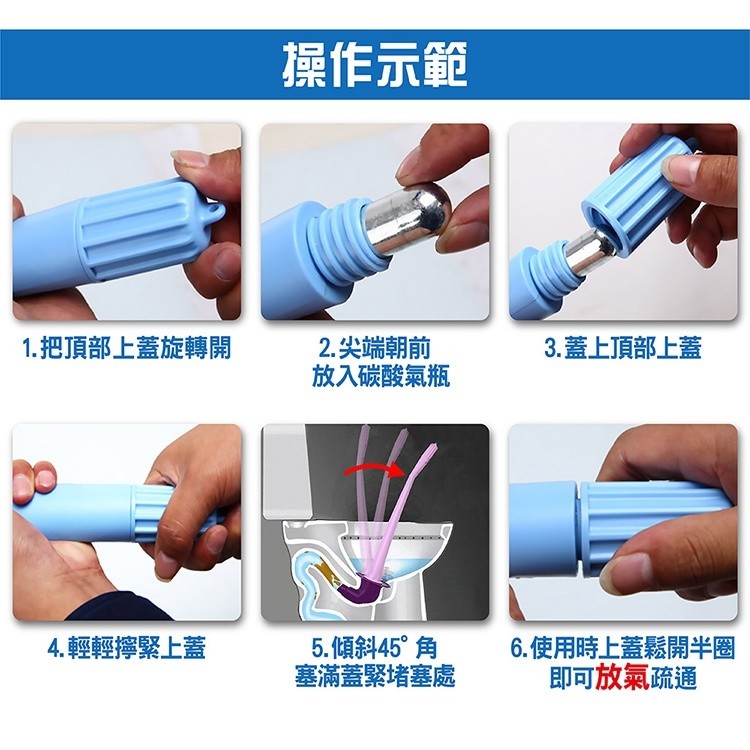 操作示範

1.把頂部上蓋旋轉開

2.尖端朝前
放入碳酸氣瓶

3.蓋上頂部上蓋

4.輕輕擰緊上蓋

5.傾斜45°角
塞滿蓋緊堵塞處

6.使用時上蓋鬆開半圈
即可放氣疏通