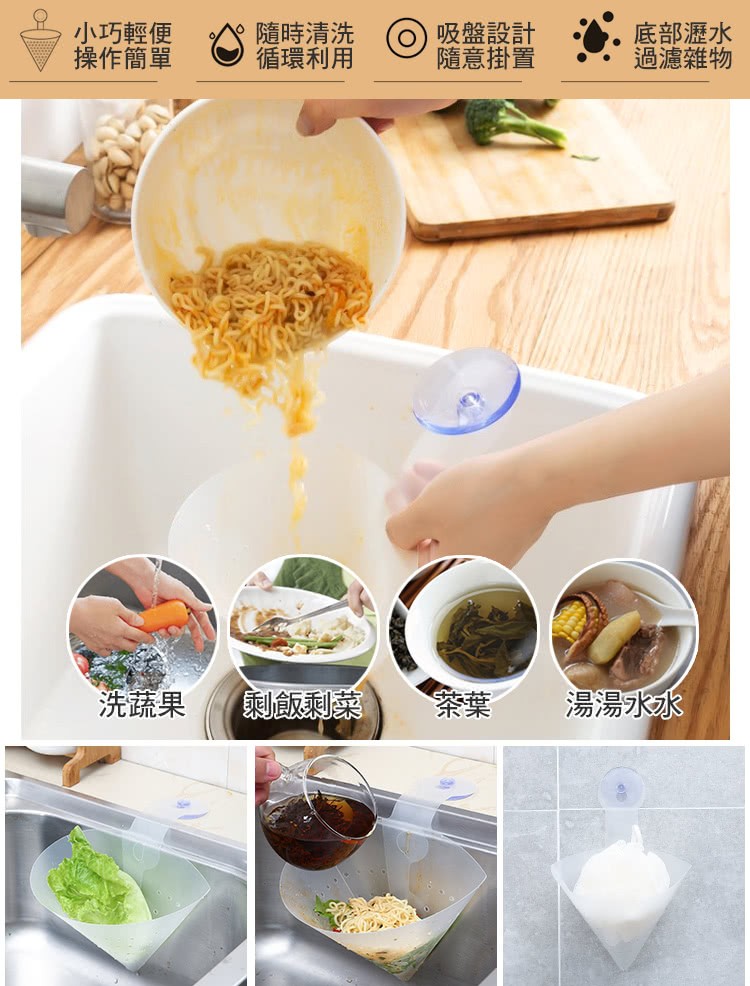 小巧輕便
操作簡單

隨時清洗
循環利用

吸盤設計
隨意掛置

底部瀝水
過濾雜物

洗蔬果

剩飯剩菜

茶葉

湯湯水水