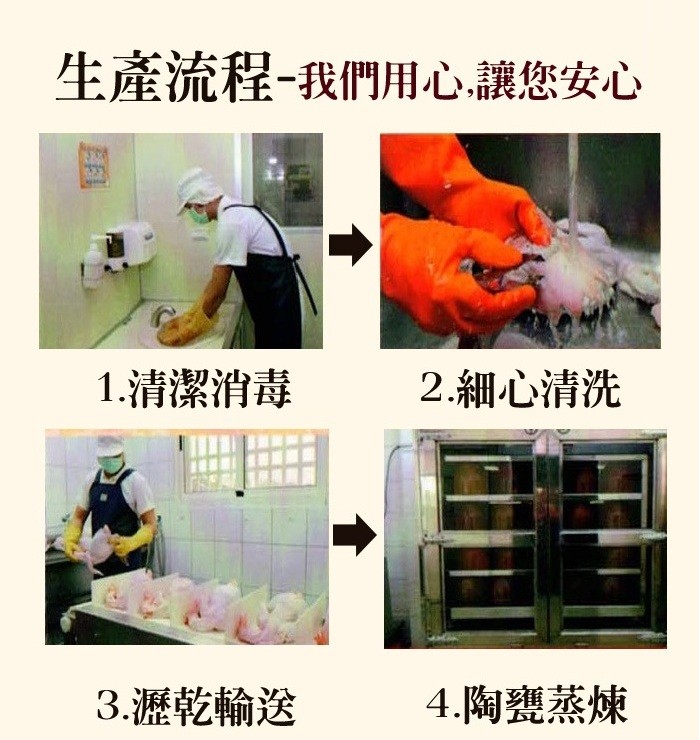 生產流程-我們用心,讓您安心

1.清潔消毒

2.細心清洗

3.瀝乾輸送

4.陶甕蒸煉