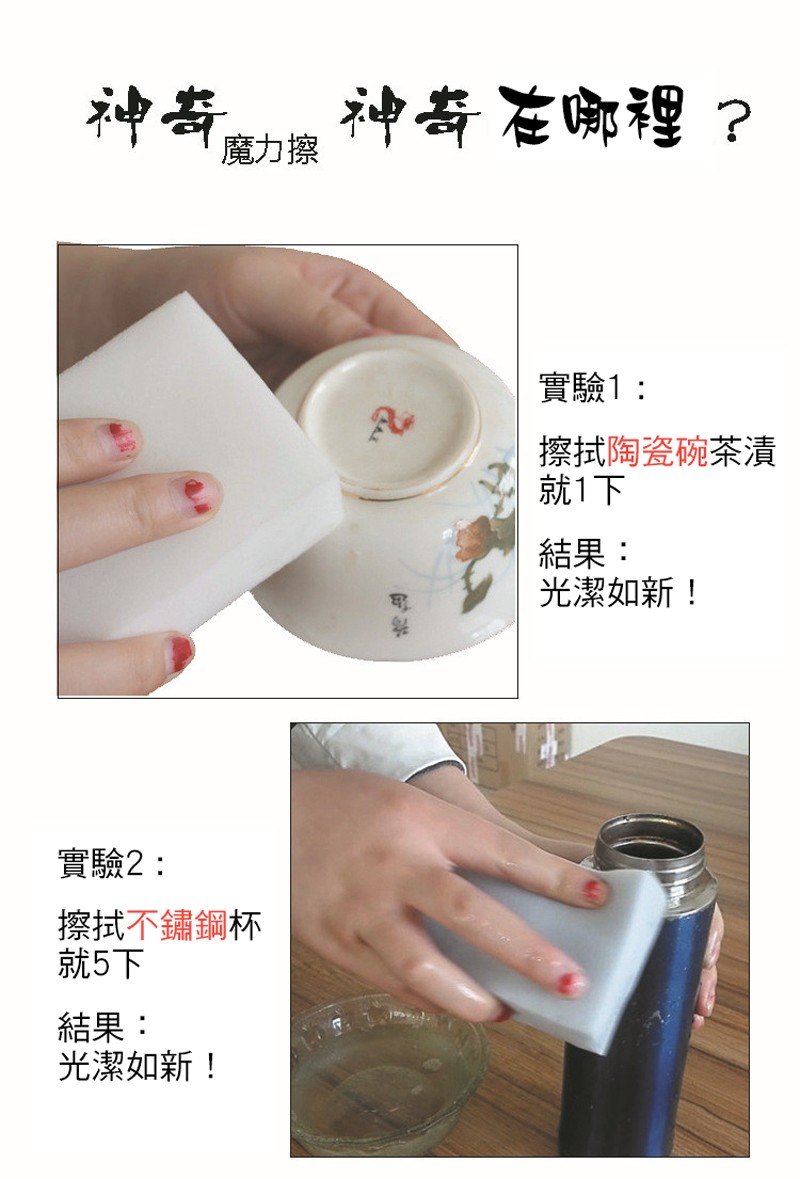 神奇魔力擦 神奇在哪裡？

實驗1：

擦拭陶瓷碗茶漬就1下

結果：
光潔如新！

實驗2：

擦拭不鏽鋼杯就5下

結果：
光潔如新！