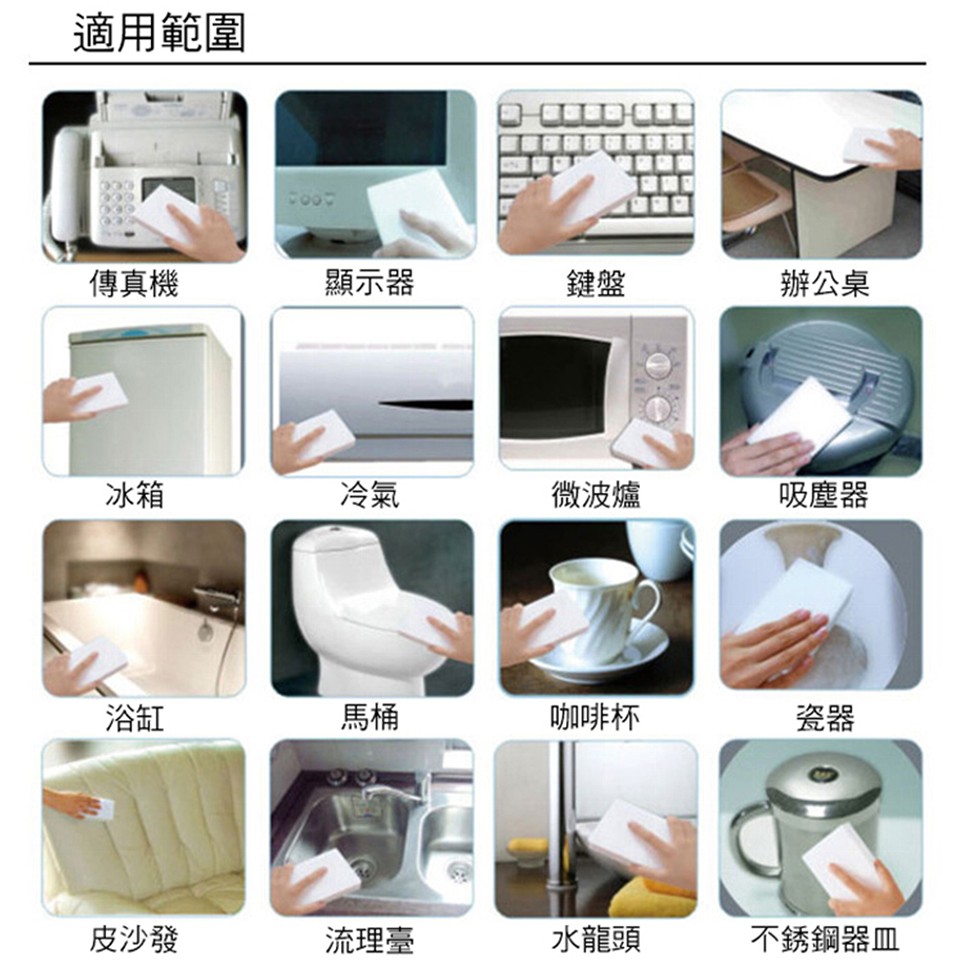 適用範圍

傳真機
顯示器
鍵盤
辦公桌

冰箱
冷氣
微波爐
吸塵器

浴缸
馬桶
咖啡杯
瓷器

皮沙發
流理臺
水龍頭
不銹鋼器皿