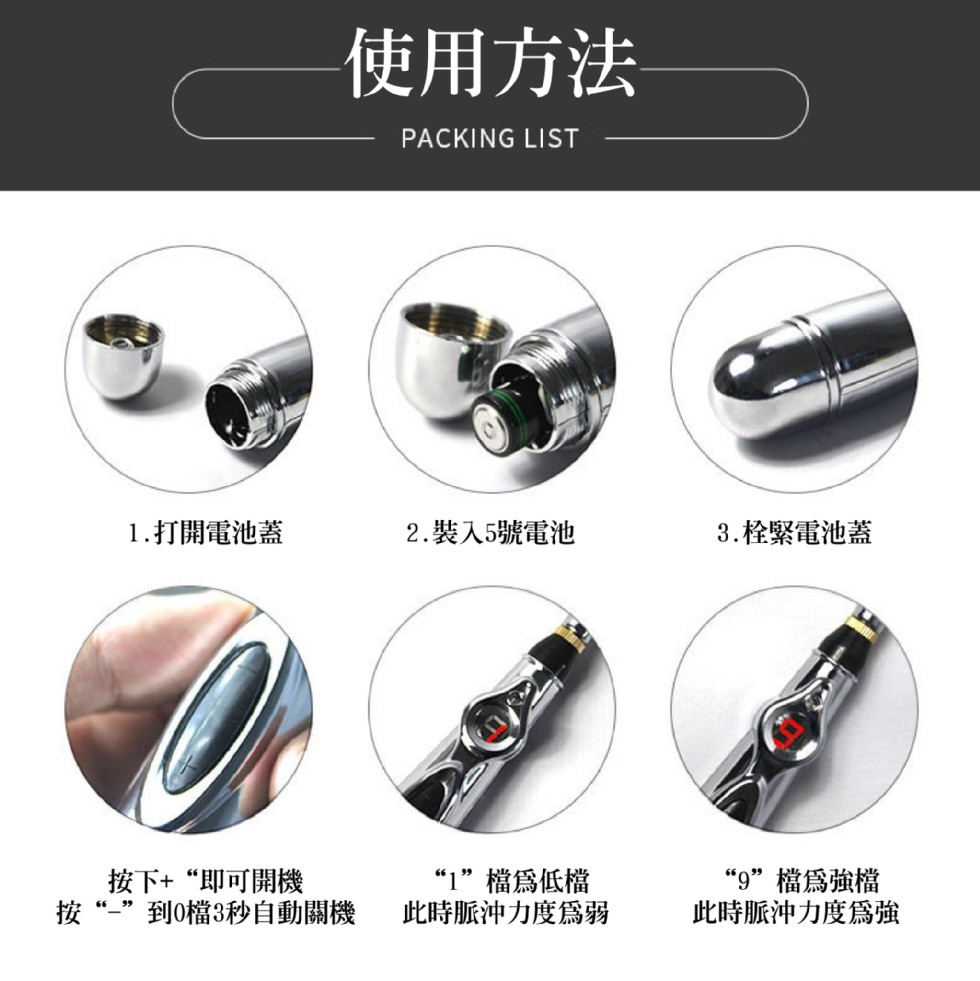 使用方法

PACKING LIST

1.打開電池蓋

2.裝入5號電池

3.栓緊電池蓋

按下+“即可開機
按“-”到0檔3秒自動關機

“1”檔爲低檔
此時脈沖力度爲弱

“9”檔爲強檔
此時脈沖力度爲強