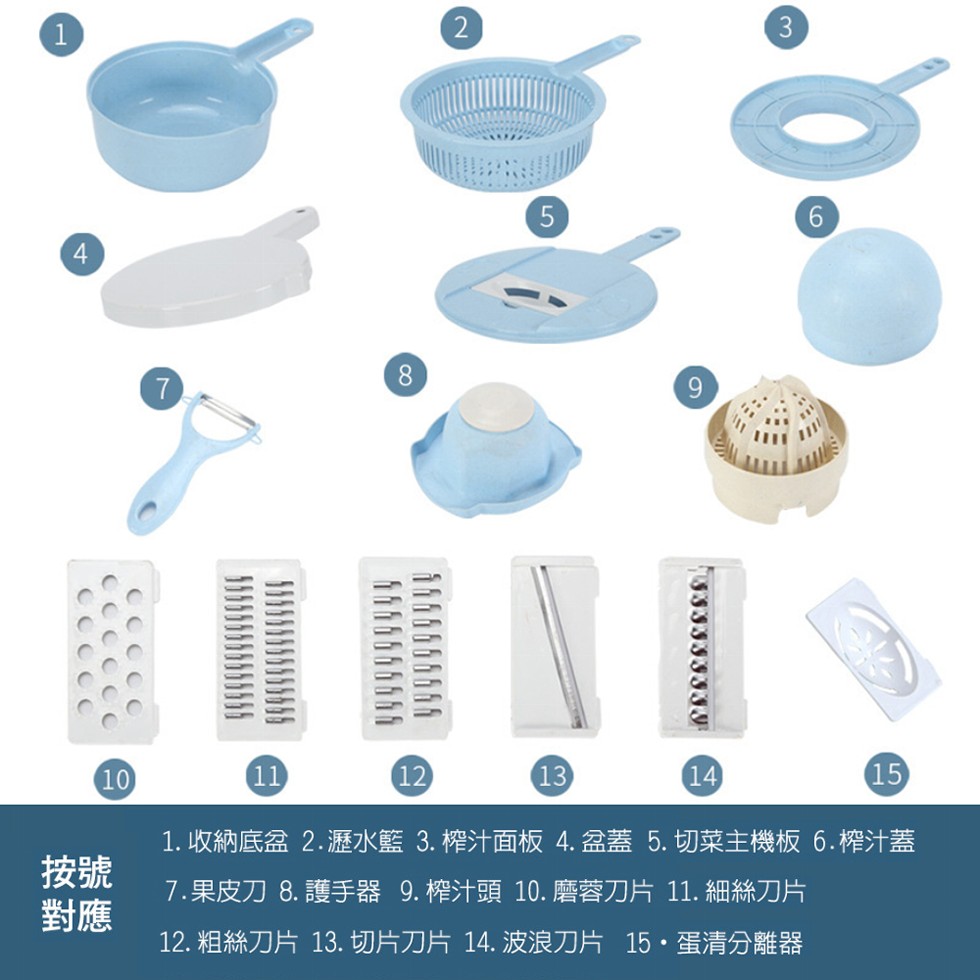 1
2
3
4
5
6
7
8
9
10
11
12
13
14
15

按號對應

1. 收納底盆 2. 瀝水籃 3. 榨汁面板 4. 盆蓋 5. 切菜主機板 6. 榨汁蓋
7. 果皮刀 8. 護手器 9. 榨汁頭 10. 磨蓉刀片 11. 細絲刀片
12. 粗絲刀片 13. 切片刀片 14. 波浪刀片 15・蛋清分離器