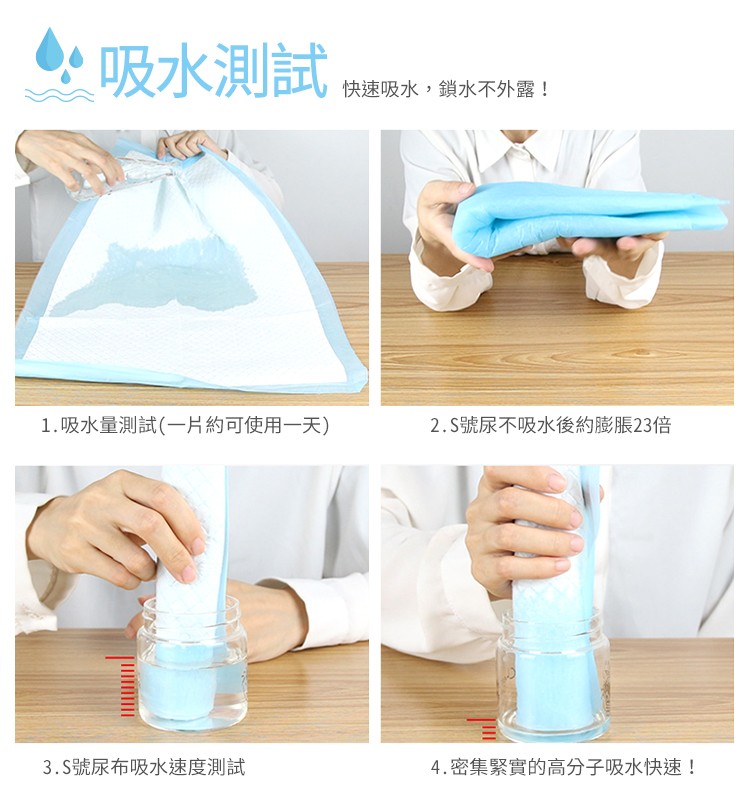 吸水測試 快速吸水，鎖水不外露！

1.吸水量測試(一片約可使用一天)

2.S號尿不吸水後約膨脹23倍

3.S號尿布吸水速度測試

4.密集緊實的高分子吸水快速！