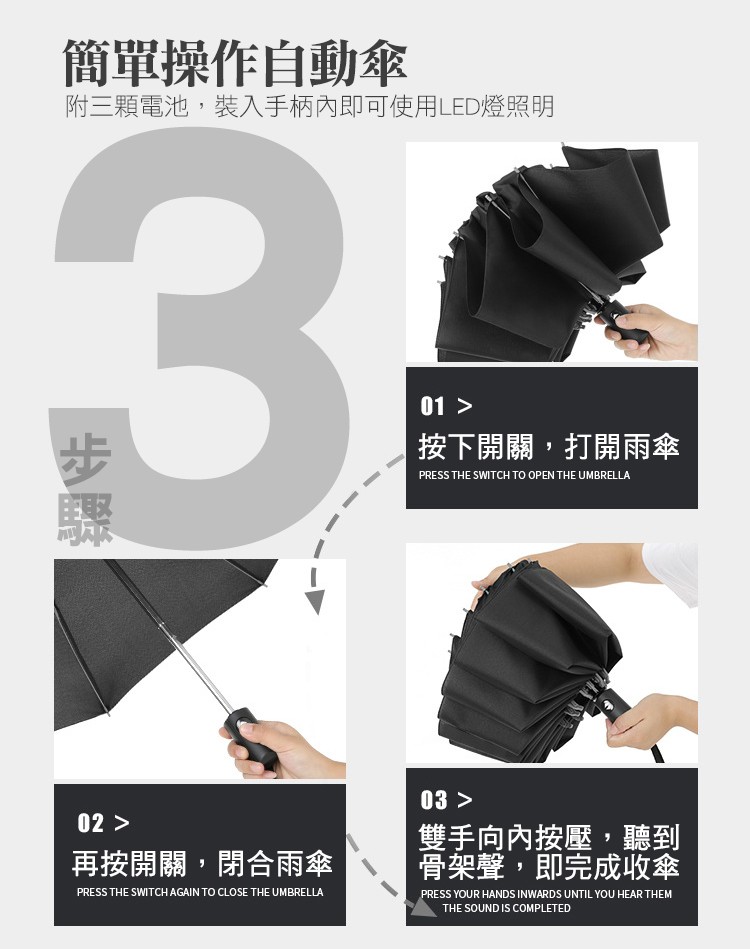 簡單操作自動傘
附三顆電池，裝入手柄內即可使用LED燈照明

3
步驟

01 >
按下開關，打開雨傘
PRESS THE SWITCH TO OPEN THE UMBRELLA

02 >
再按開關，閉合雨傘
PRESS THE SWITCH AGAIN TO CLOSE THE UMBRELLA

03 >
雙手向內按壓，聽到骨架聲，即完成收傘
PRESS YOUR HANDS INWARDS UNTIL YOU HEAR THEM THE SOUND IS COMPLETED